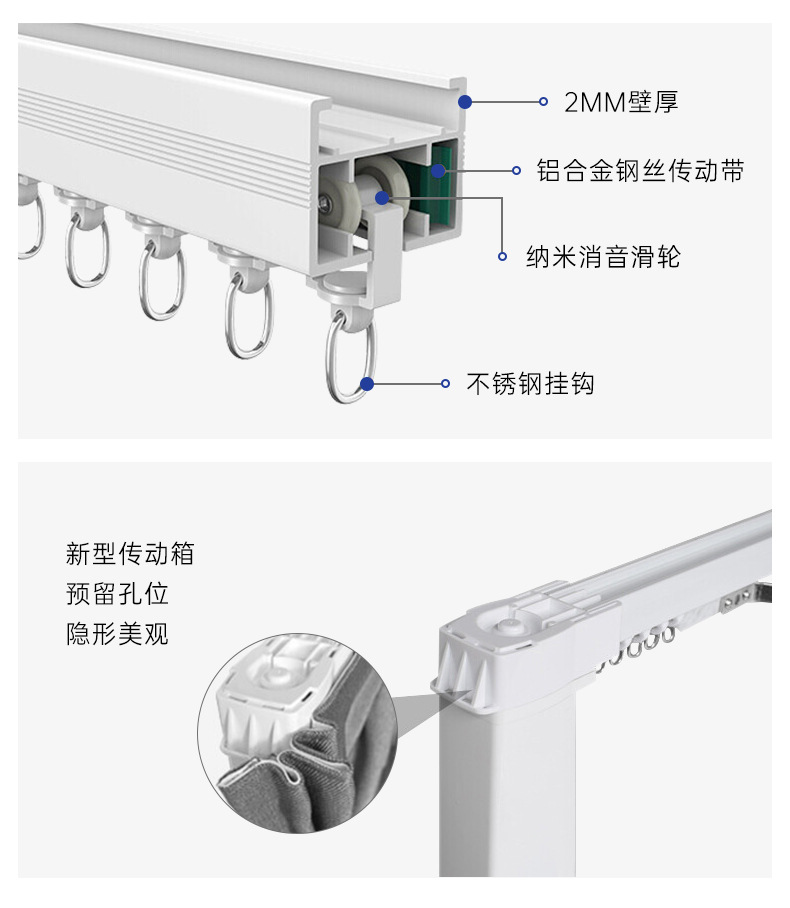 2MM壁厚

铝合金钢丝传动带

纳米消音滑轮

不锈钢挂钩

新型传动箱
预留孔位
隐形美观