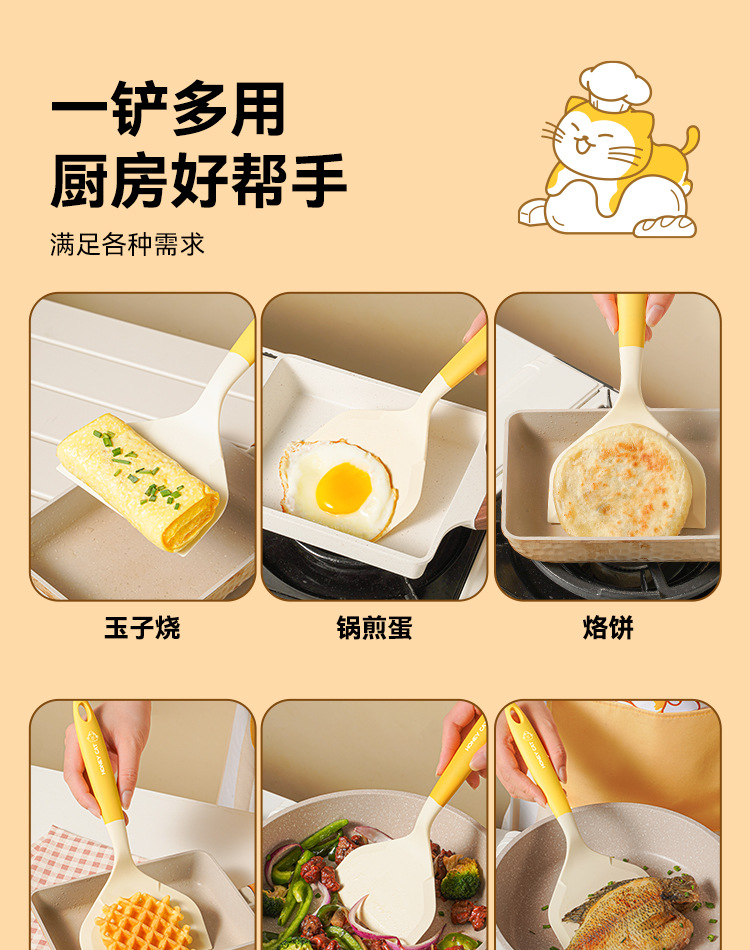 一铲多用
厨房好帮手

满足各种需求

玉子烧

锅煎蛋

烙饼