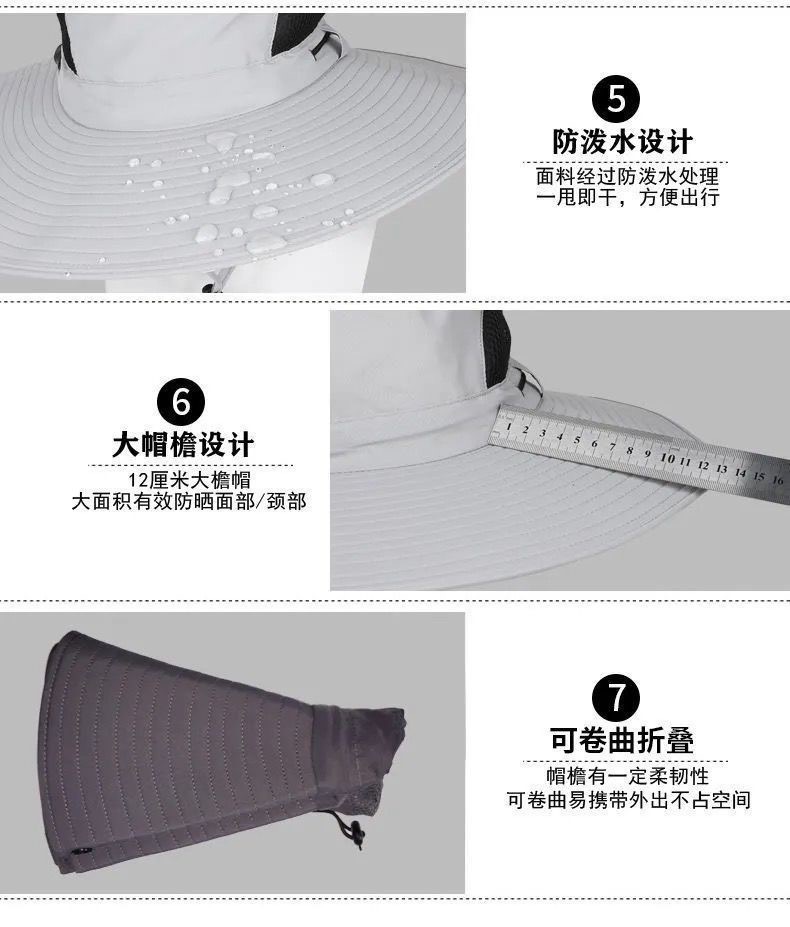 5
防泼水设计
面料经过防泼水处理
一甩即干，方便出行

6
大帽檐设计
12厘米大檐帽
大面积有效防晒面部/颈部

1 2 3 4 5 6 7 8 9 10 11 12 13 14 15 16

7
可卷曲折叠
帽檐有一定柔韧性
可卷曲易携带外出不占空间