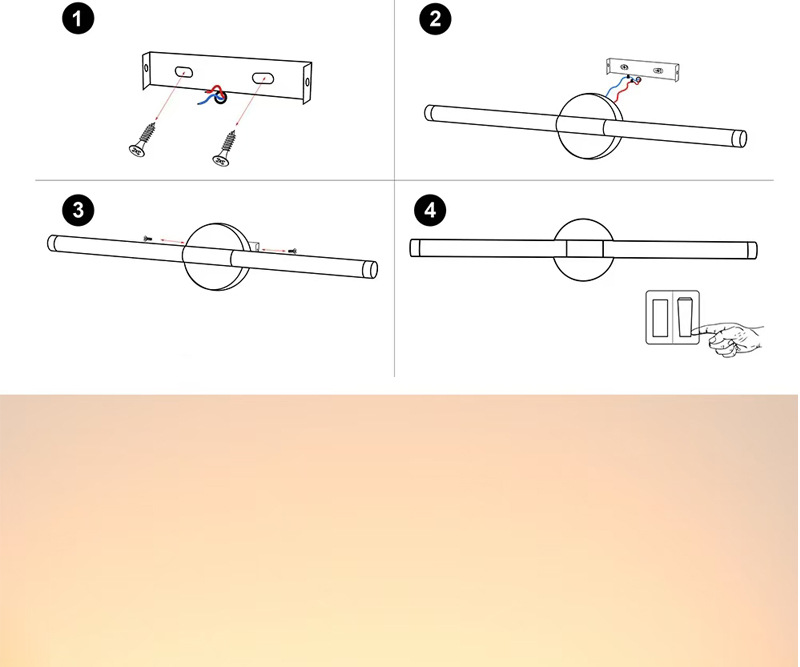 1

2

3

4