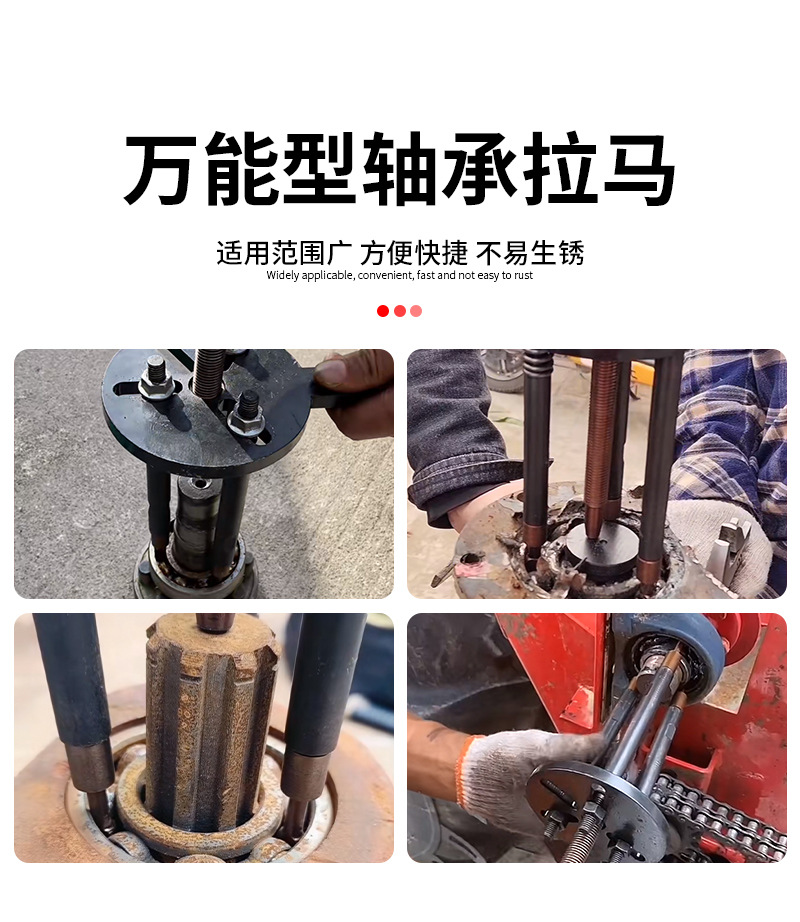 万能型轴承拉马

适用范围广 方便快捷 不易生锈

Widely applicable, convenient, fast and not easy to rust