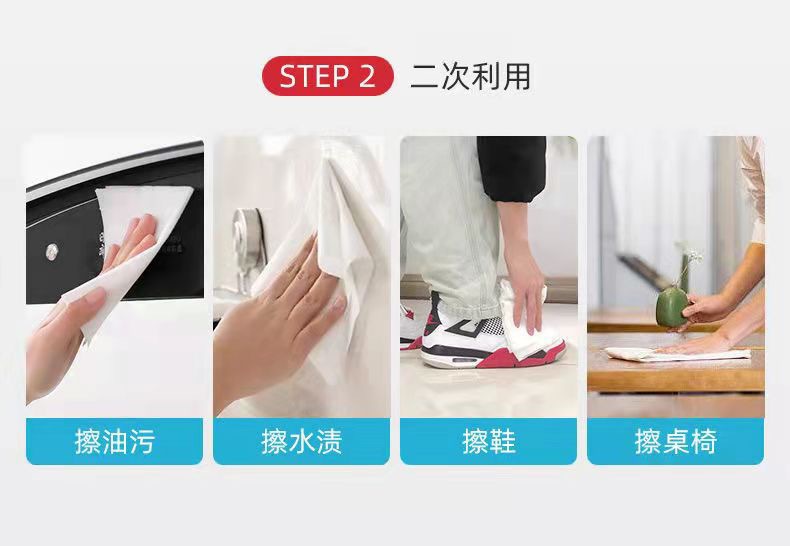 STEP 2 二次利用

擦油污

擦水渍

擦鞋

擦桌椅