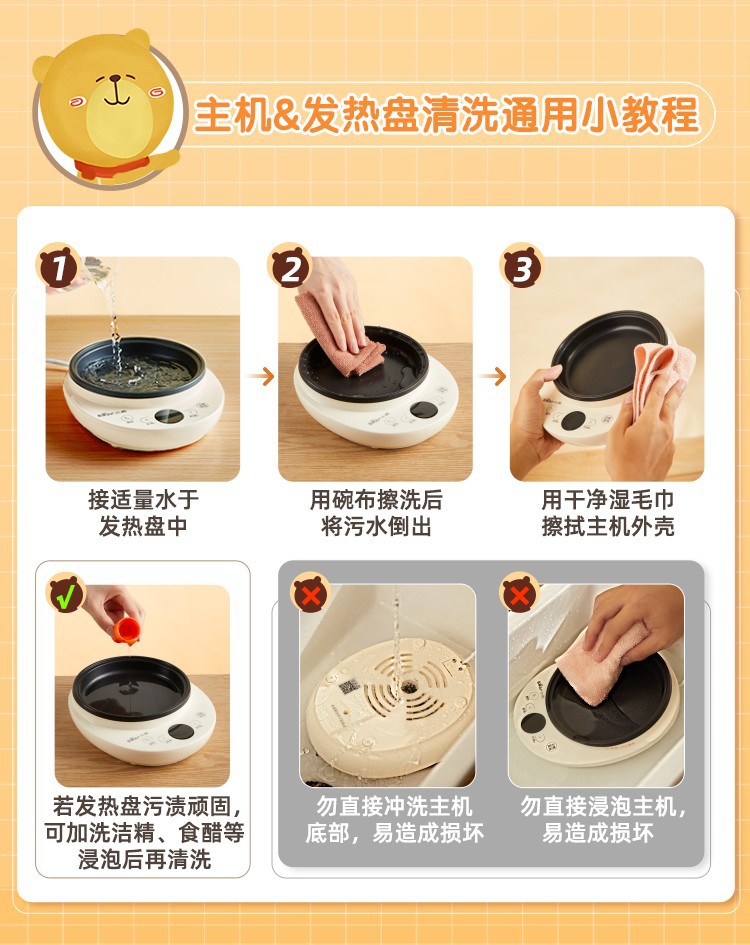 主机&发热盘清洗通用小教程

1
接适量水于发热盘中

2
用碗布擦洗后将污水倒出

3
用干净湿毛巾擦拭主机外壳

若发热盘污渍顽固，可加洗洁精、食醋等浸泡后再清洗

勿直接冲洗主机底部，易造成损坏

勿直接浸泡主机，易造成损坏