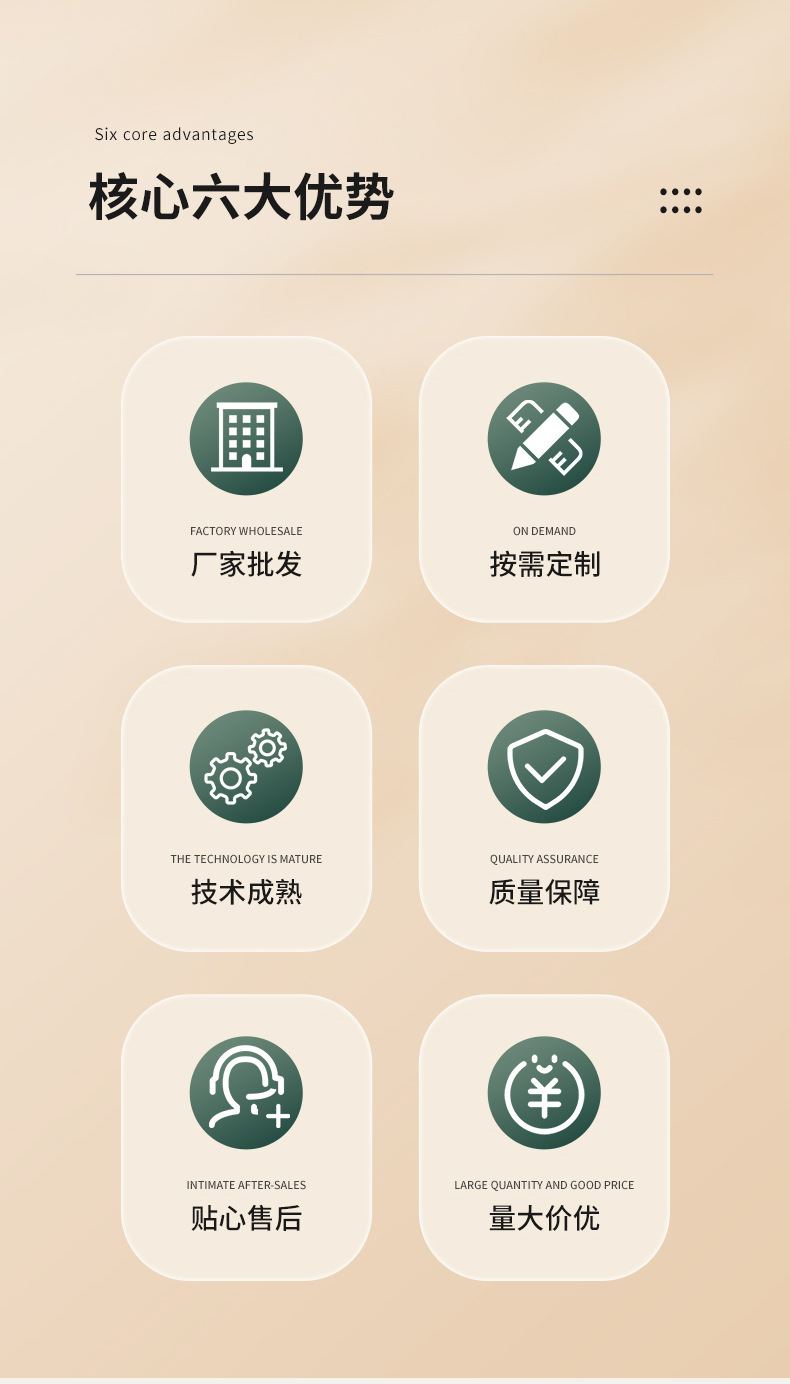 Six core advantages

核心六大优势

FACTORY WHOLESALE
厂家批发

ON DEMAND
按需定制

THE TECHNOLOGY IS MATURE
技术成熟

QUALITY ASSURANCE
质量保障

INTIMATE AFTER-SALES
贴心售后

LARGE QUANTITY AND GOOD PRICE
量大价优