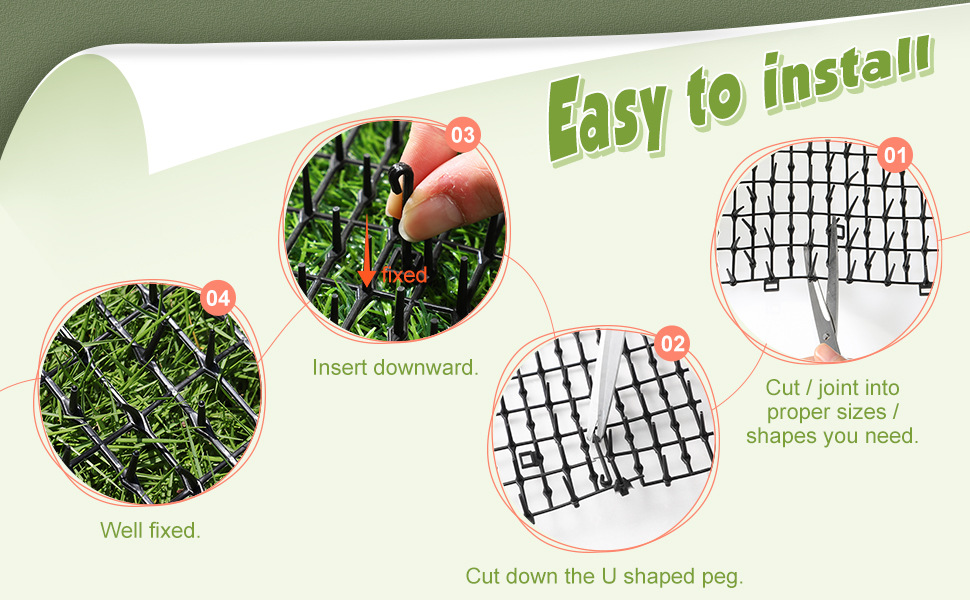 Easy to install

01

Cut / joint into proper sizes / shapes you need.

02

Cut down the U shaped peg.

03

fixed

Insert downward.

04

Well fixed.