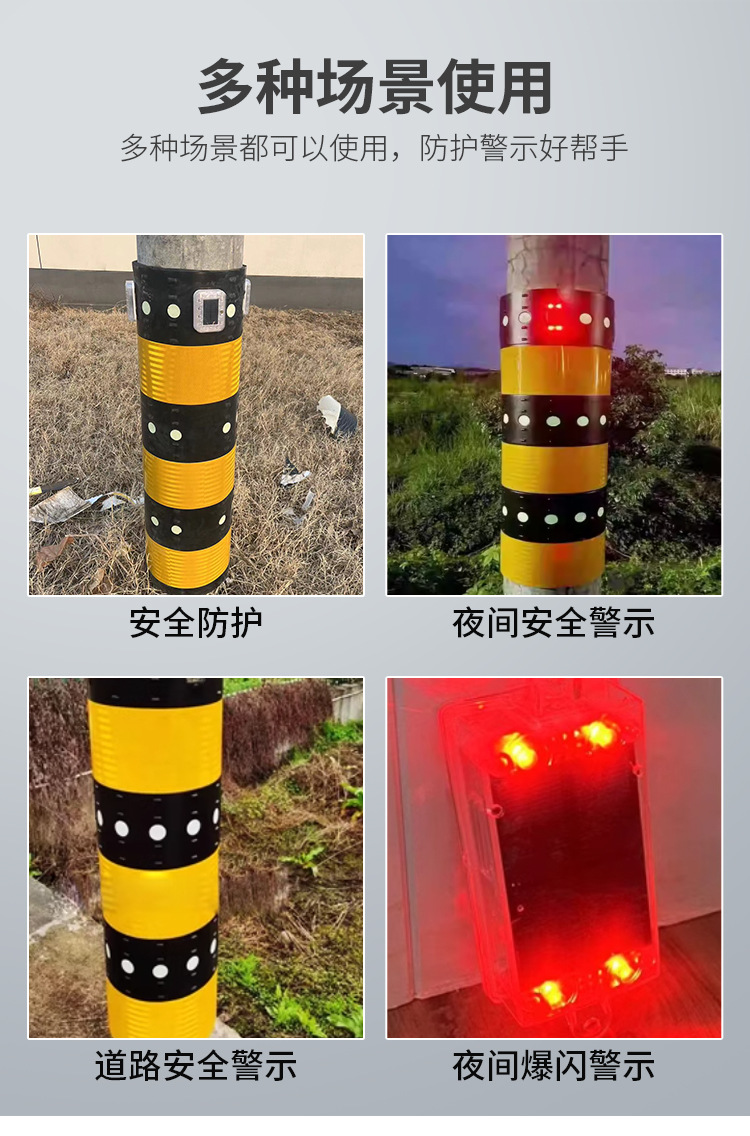 多种场景使用

多种场景都可以使用，防护警示好帮手

安全防护

夜间安全警示

道路安全警示

夜间爆闪警示