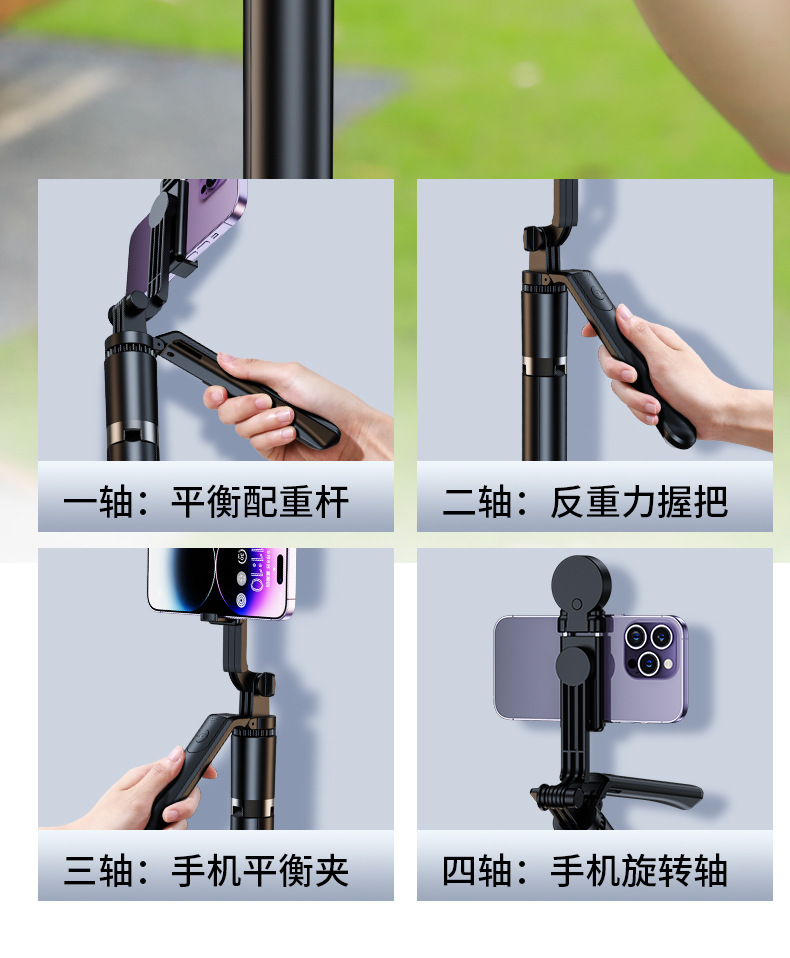 一轴：平衡配重杆

二轴：反重力握把

11:10

三轴：手机平衡夹

四轴：手机旋转轴