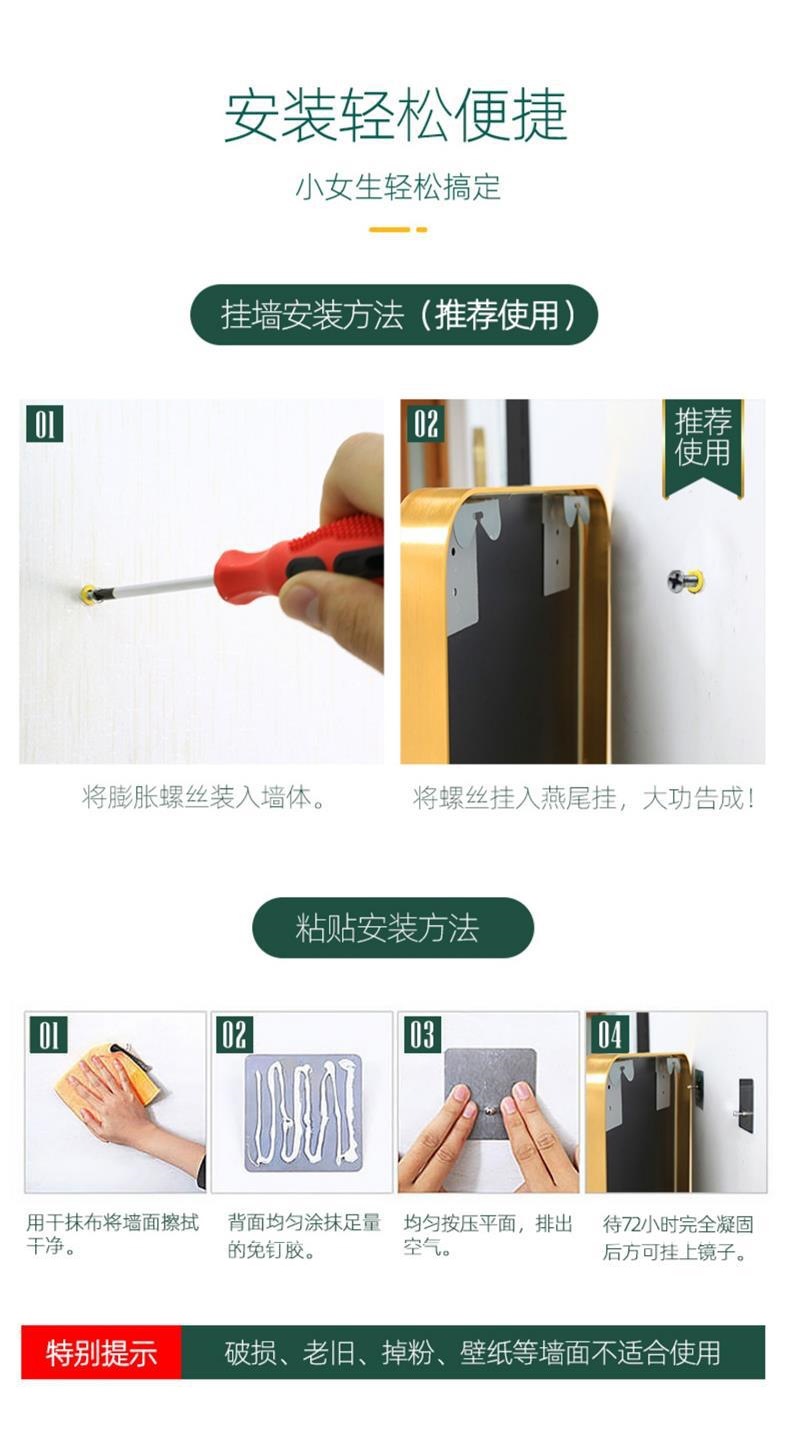 安装轻松便捷

小女生轻松搞定

挂墙安装方法（推荐使用）

01

02

推荐使用

将膨胀螺丝装入墙体。

将螺丝挂入燕尾挂，大功告成！

粘贴安装方法

01

02

03

04

用干抹布将墙面擦拭干净。

背面均匀涂抹足量的免钉胶。

均匀按压平面，排出空气。

待72小时完全凝固后方可挂上镜子。

特别提示

破损、老旧、掉粉、壁纸等墙面不适合使用