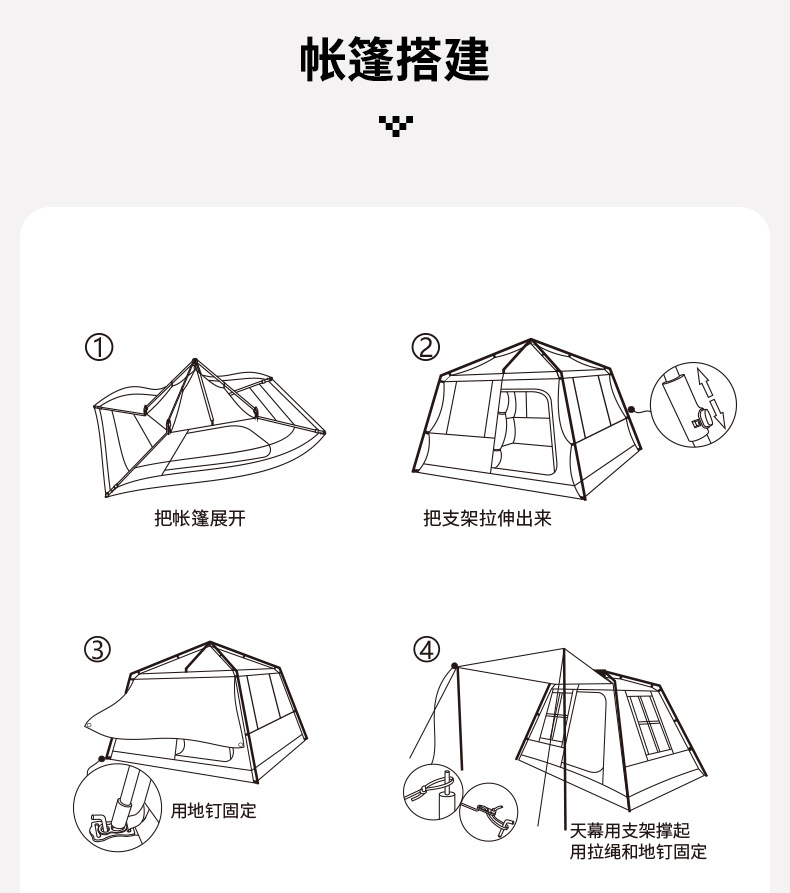 帐篷搭建

①
把帐篷展开

②
把支架拉伸出来

③
用地钉固定

④
天幕用支架撑起
用拉绳和地钉固定