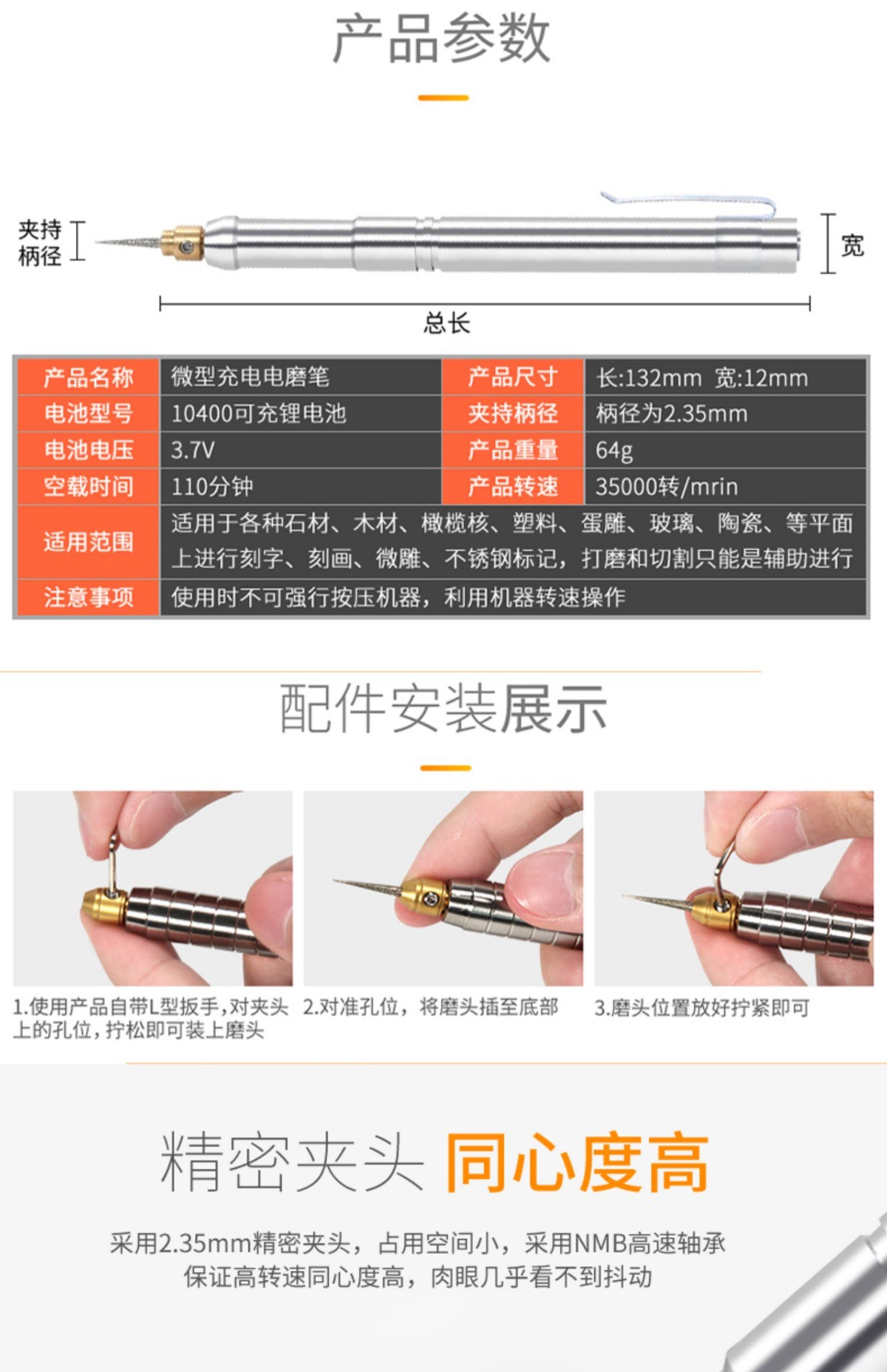 产品参数

夹持柄径

宽

总长

| 产品名称 | 微型充电电磨笔 | 产品尺寸 | 长:132mm 宽:12mm |
|---|---|---|---|
| 电池型号 | 10400可充锂电池 | 夹持柄径 | 柄径为2.35mm |
| 电池电压 | 3.7V | 产品重量 | 64g |
| 空载时间 | 110分钟 | 产品转速 | 35000转/mrin |
| 适用范围 | 适用于各种石材、木材、橄榄核、塑料、蛋雕、玻璃、陶瓷、等平面上进行刻字、刻画、微雕、不锈钢标记，打磨和切割只能是辅助进行 | | |
| 注意事项 | 使用时不可强行按压机器，利用机器转速操作 | | |

配件安装展示

1.使用产品自带L型扳手，对夹头上的孔位，拧松即可装上磨头

2.对准孔位，将磨头插至底部

3.磨头位置放好拧紧即可

精密夹头 同心度高

采用2.35mm精密夹头，占用空间小，采用NMB高速轴承
保证高转速同心度高，肉眼几乎看不到抖动