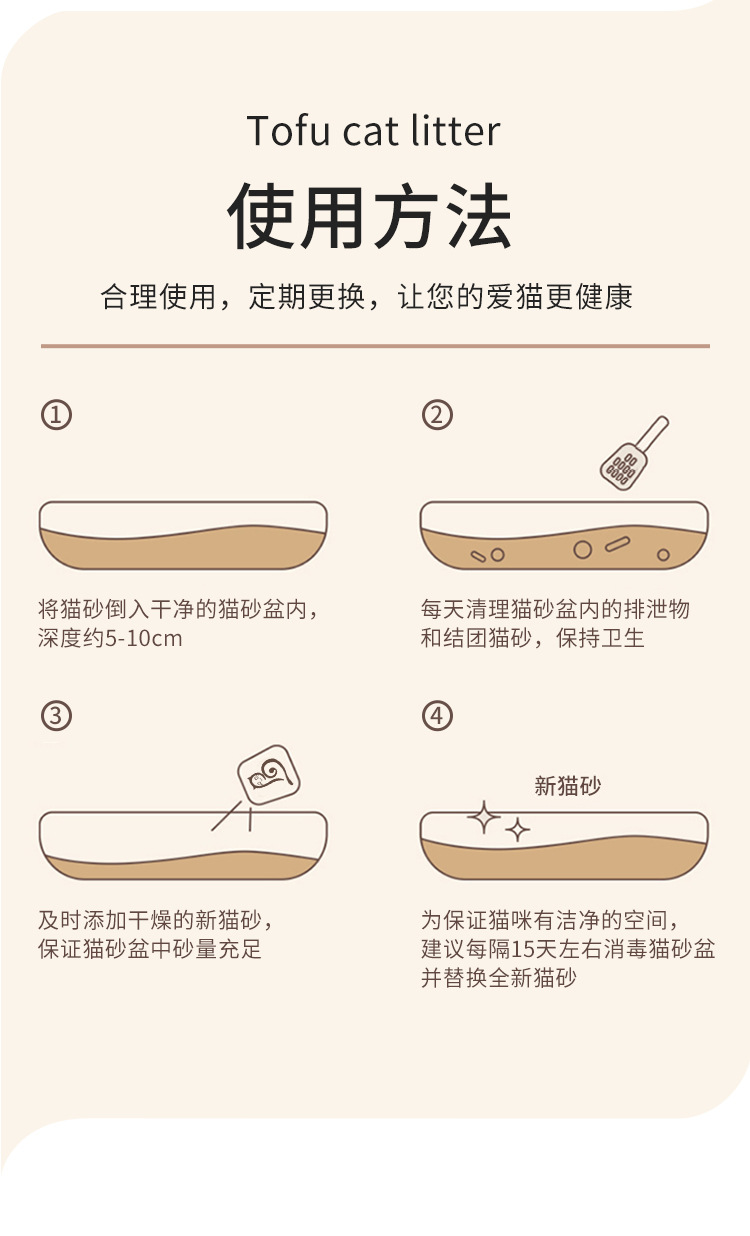 Tofu cat litter

使用方法

合理使用，定期更换，让您的爱猫更健康

①

将猫砂倒入干净的猫砂盆内，深度约5-10cm

②

每天清理猫砂盆内的排泄物和结团猫砂，保持卫生

③

及时添加干燥的新猫砂，保证猫砂盆中砂量充足

④

新猫砂

为保证猫咪有洁净的空间，建议每隔15天左右消毒猫砂盆并替换全新猫砂