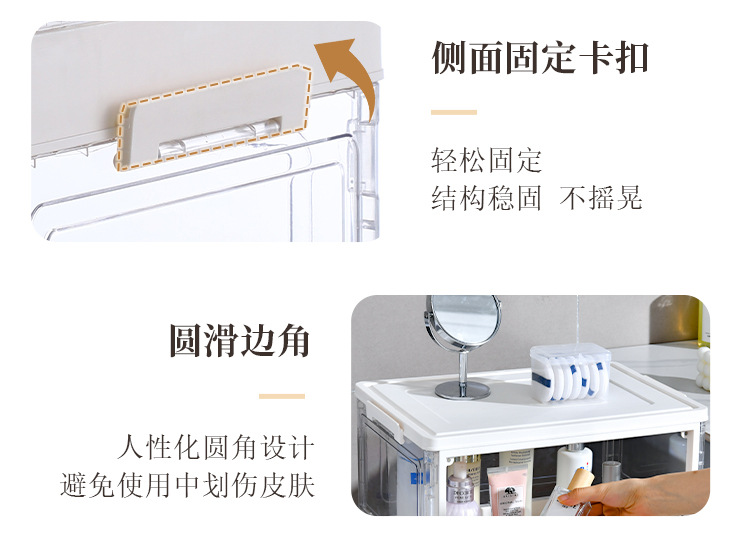 侧面固定卡扣

轻松固定
结构稳固 不摇晃

圆滑边角

人性化圆角设计
避免使用中划伤皮肤