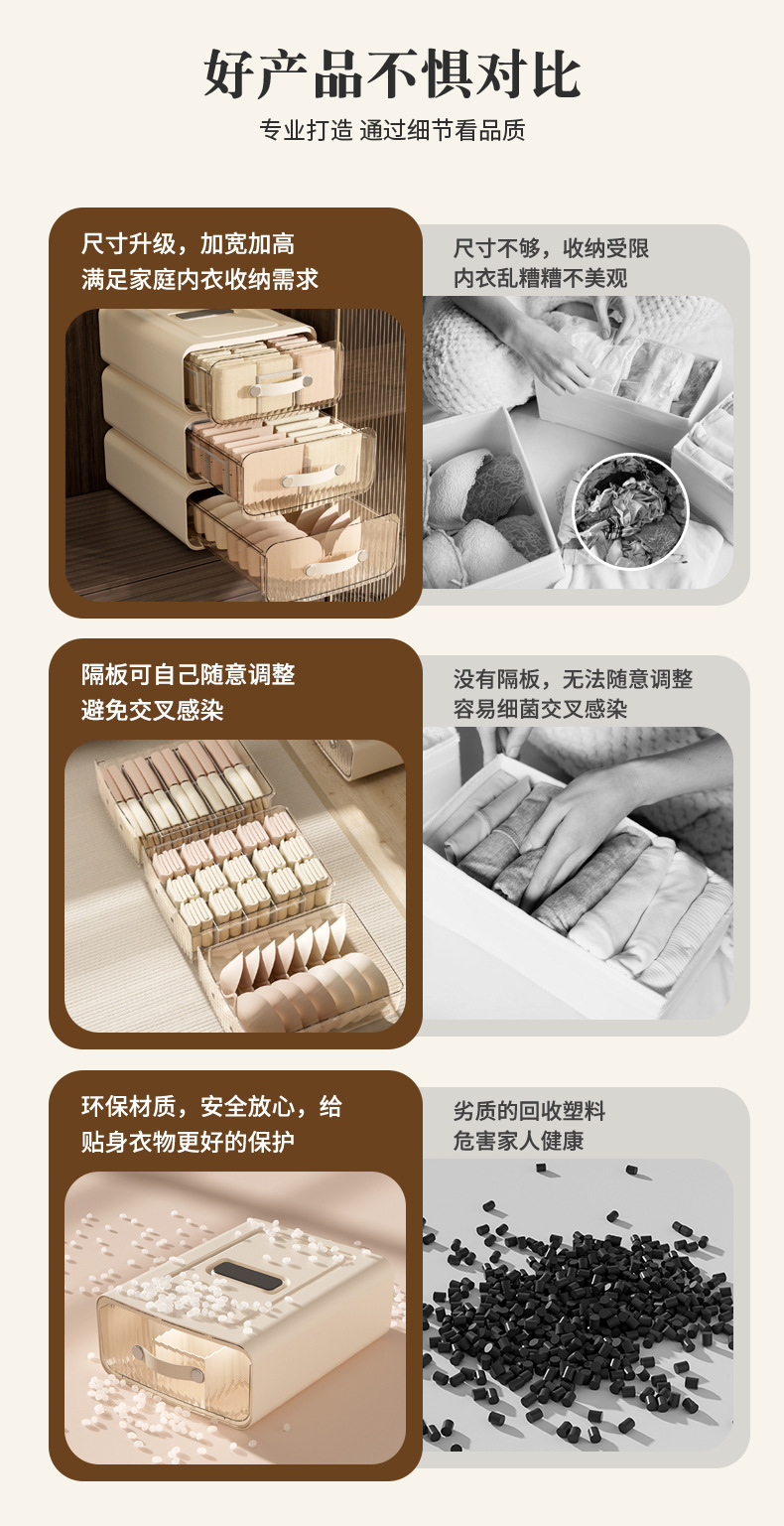 好产品不惧对比

专业打造 通过细节看品质

尺寸升级，加宽加高
满足家庭内衣收纳需求

尺寸不够，收纳受限
内衣乱糟糟不美观

隔板可自己随意调整
避免交叉感染

没有隔板，无法随意调整
容易细菌交叉感染

环保材质，安全放心，给
贴身衣物更好的保护

劣质的回收塑料
危害家人健康