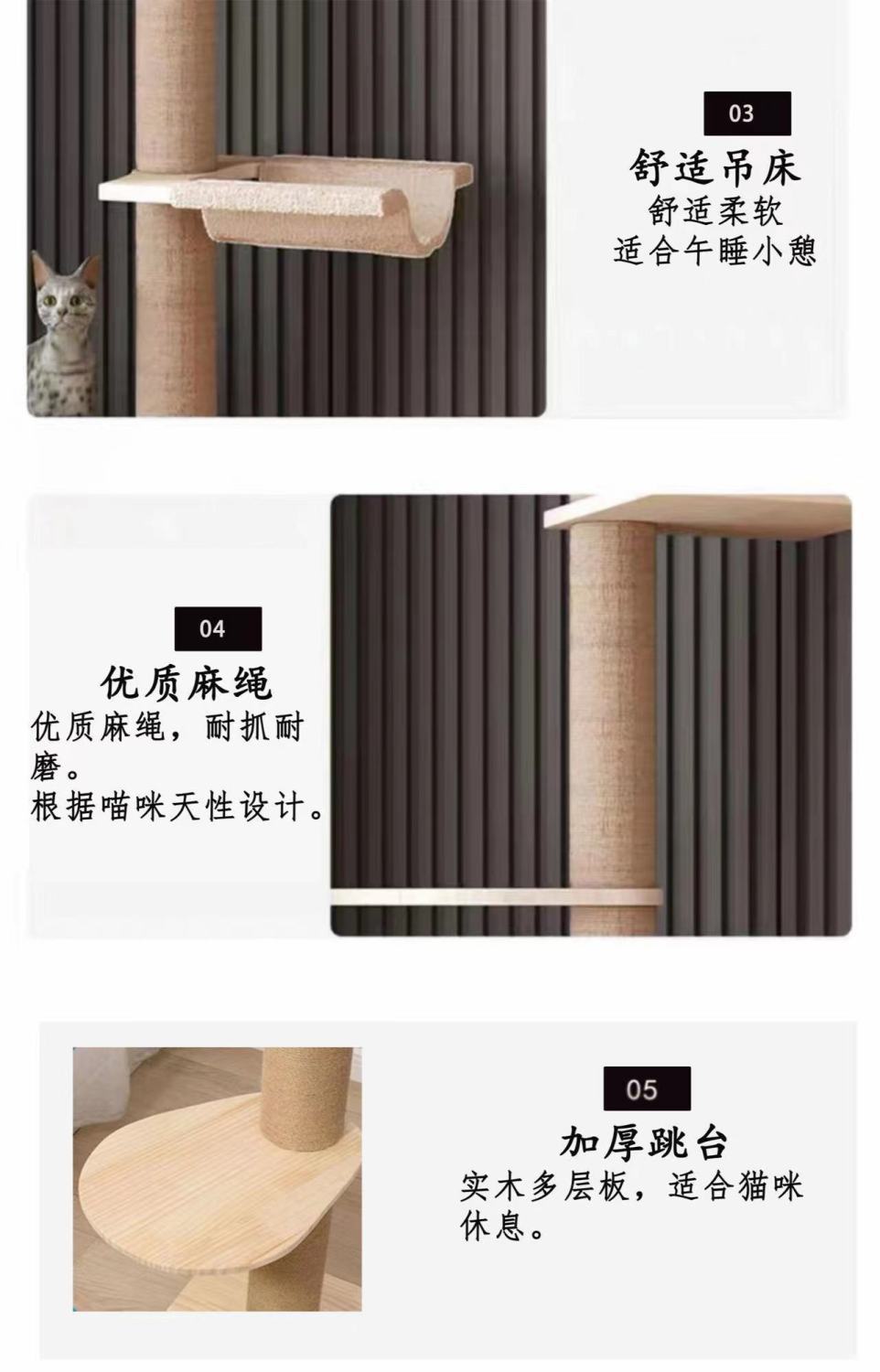 03

舒适吊床

舒适柔软
适合午睡小憩

04

优质麻绳

优质麻绳，耐抓耐磨。
根据喵咪天性设计。

05

加厚跳台

实木多层板，适合猫咪休息。