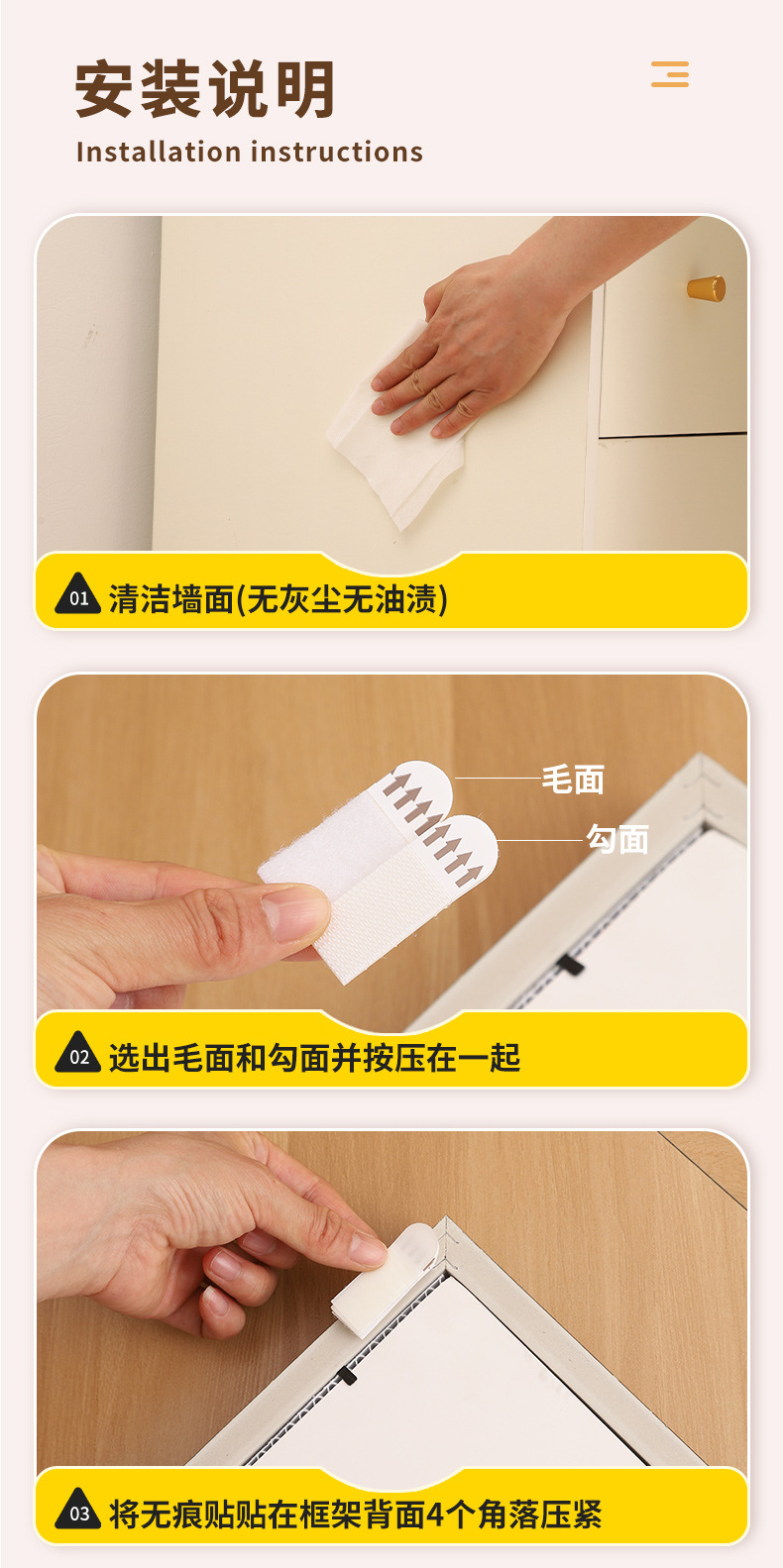 安装说明
Installation instructions

01 清洁墙面(无灰尘无油渍)

毛面
勾面

02 选出毛面和勾面并按压在一起

03 将无痕贴贴在框架背面4个角落压紧