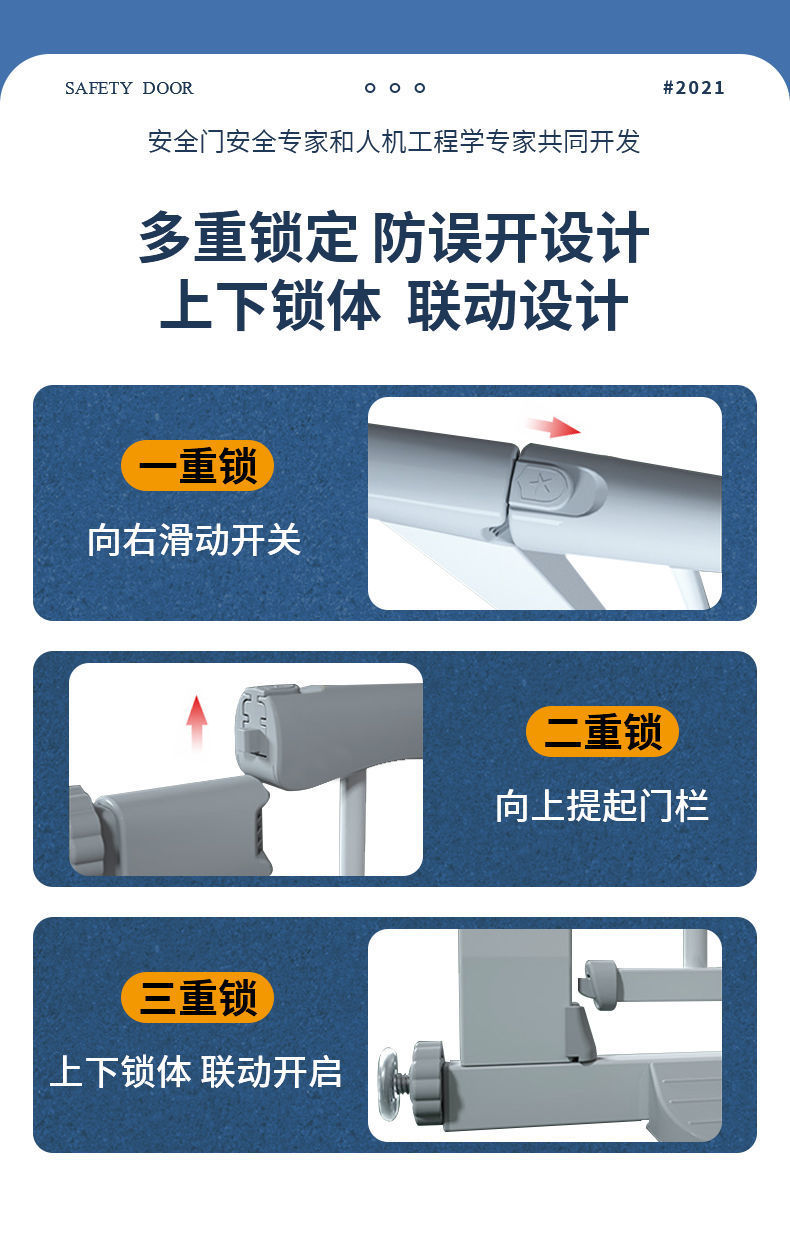 SAFETY DOOR

#2021

安全门安全专家和人机工程学专家共同开发

多重锁定 防误开设计
上下锁体 联动设计

一重锁

向右滑动开关

二重锁

向上提起门栏

三重锁

上下锁体 联动开启