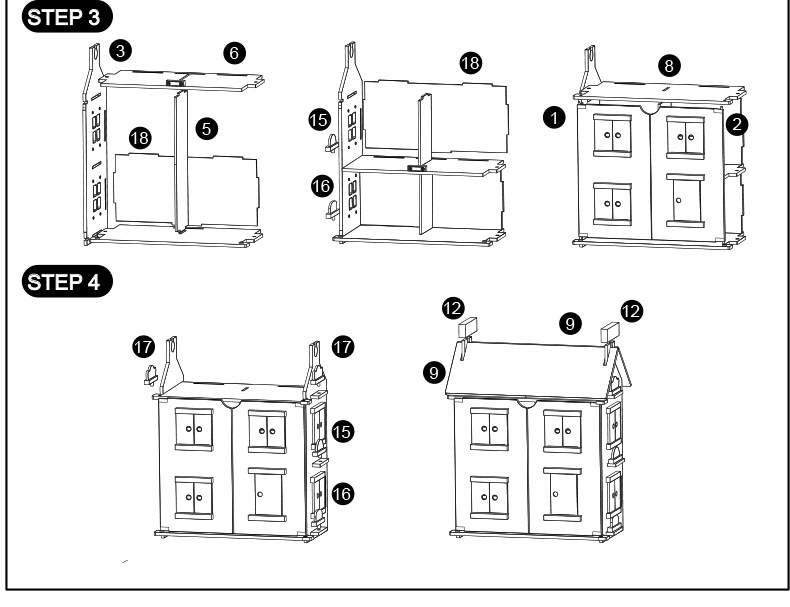 STEP 3

3
6
18
5

18
15
16

8
1
2

STEP 4

17
17
15
16

12
9
12
9