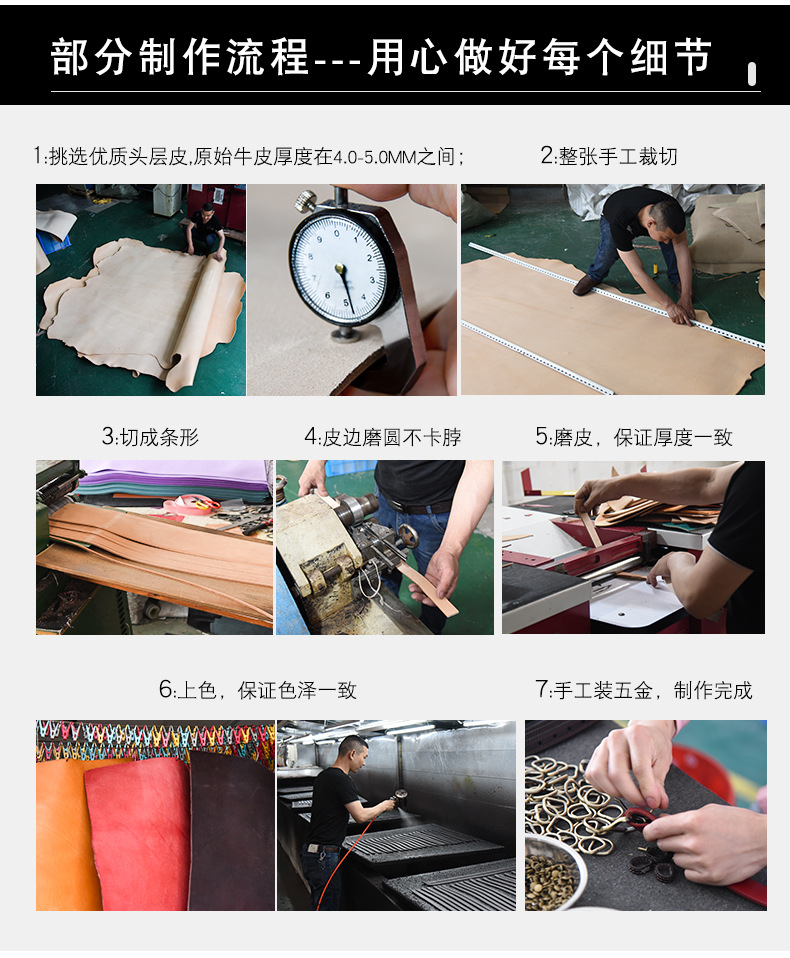 部分制作流程---用心做好每个细节

1:挑选优质头层皮,原始牛皮厚度在4.0-5.0MM之间;

2:整张手工裁切

3:切成条形

4:皮边磨圆不卡脖

5:磨皮，保证厚度一致

6:上色，保证色泽一致

7:手工装五金，制作完成