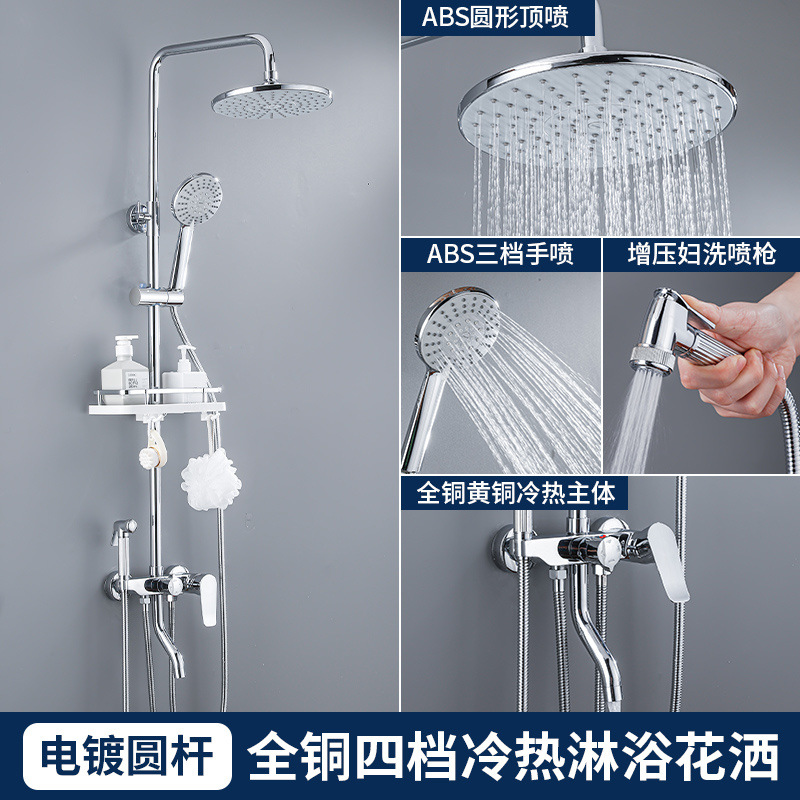 ABS圆形顶喷

ABS三档手喷

增压妇洗喷枪

全铜黄铜冷热主体

电镀圆杆

全铜四档冷热淋浴花洒