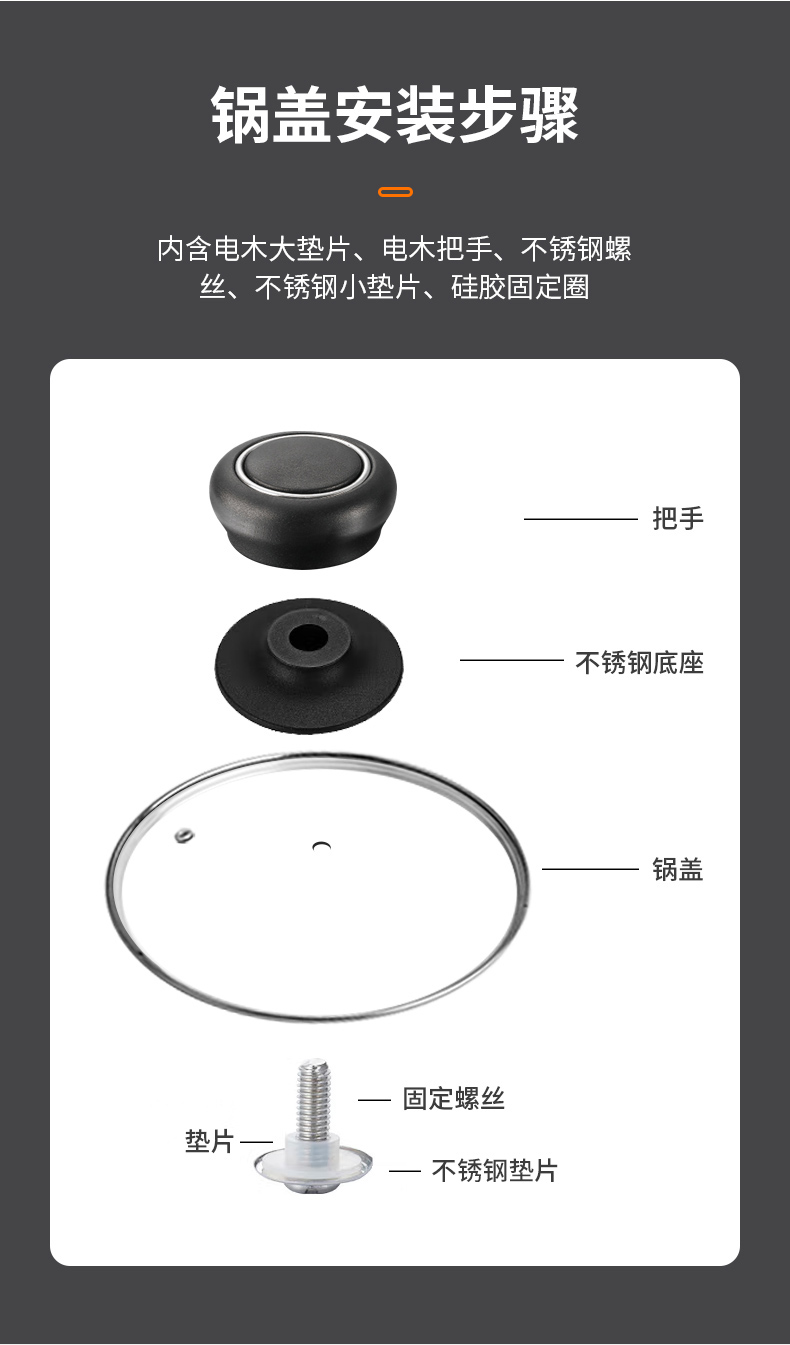 锅盖安装步骤

内含电木大垫片、电木把手、不锈钢螺丝、不锈钢小垫片、硅胶固定圈

把手

不锈钢底座

锅盖

固定螺丝

垫片

不锈钢垫片