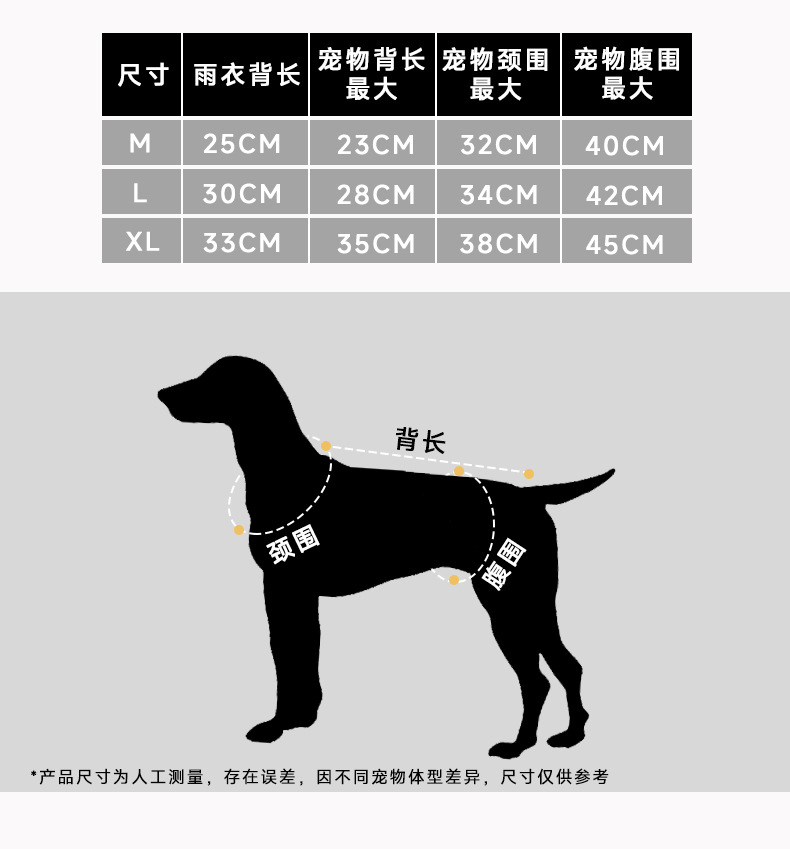 | 尺寸 | 雨衣背长 | 宠物背长最大 | 宠物颈围最大 | 宠物腹围最大 |
|---|---|---|---|---|
| M | 25CM | 23CM | 32CM | 40CM |
| L | 30CM | 28CM | 34CM | 42CM |
| XL | 33CM | 35CM | 38CM | 45CM |

背长

颈围

腹围

*产品尺寸为人工测量，存在误差，因不同宠物体型差异，尺寸仅供参考