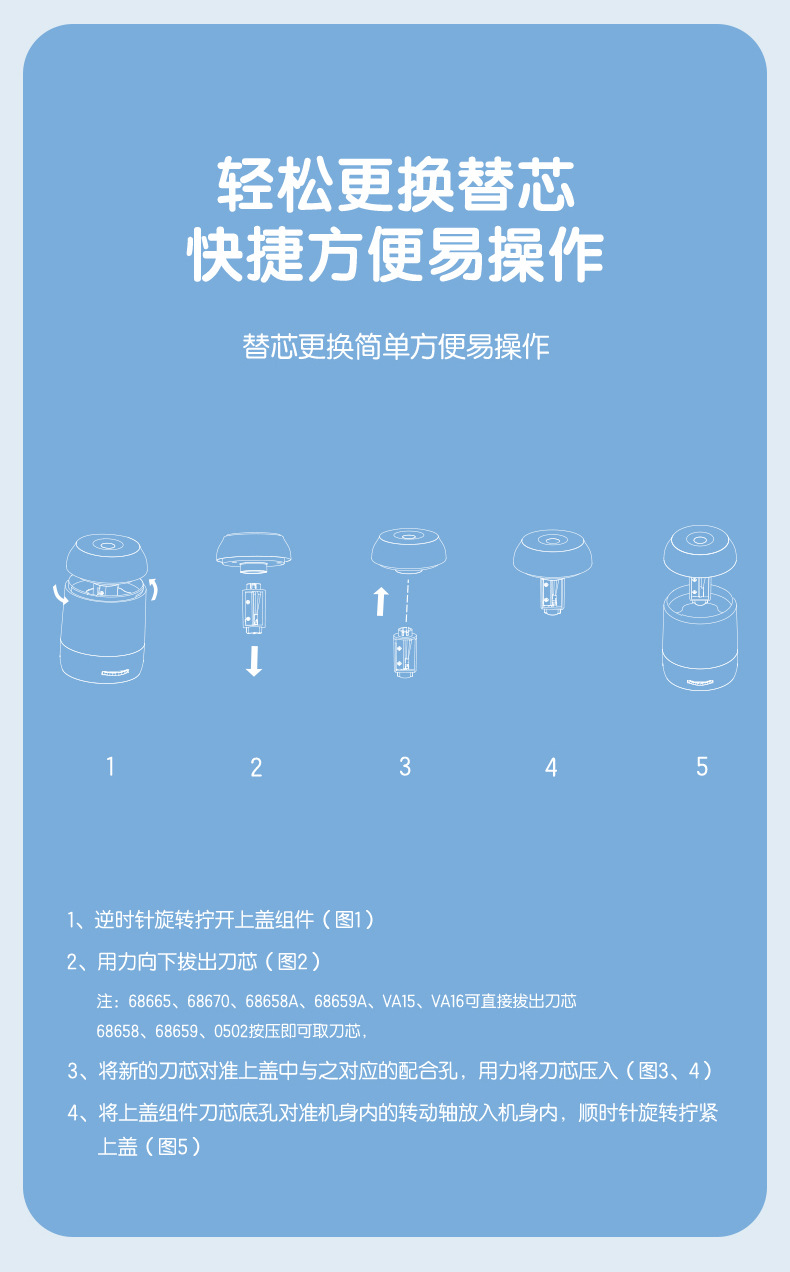 轻松更换替芯
快捷方便易操作

替芯更换简单方便易操作

1

2

3

4

5

1、逆时针旋转拧开上盖组件（图1）

2、用力向下拔出刀芯（图2）

注：68665、68670、68658A、68659A、VA15、VA16可直接拔出刀芯
68658、68659、0502按压即可取刀芯，

3、将新的刀芯对准上盖中与之对应的配合孔，用力将刀芯压入（图3、4）

4、将上盖组件刀芯底孔对准机身内的转动轴放入机身内，顺时针旋转拧紧上盖（图5）