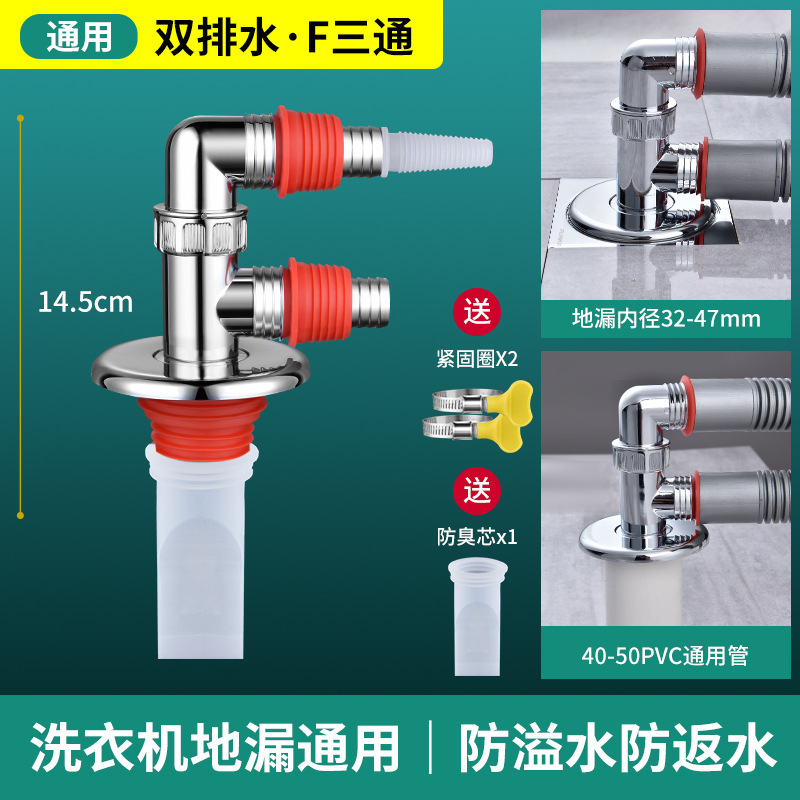 通用 双排水·F三通

14.5cm

送
紧固圈X2

送
防臭芯x1

地漏内径32-47mm

40-50PVC通用管

洗衣机地漏通用 | 防溢水防返水