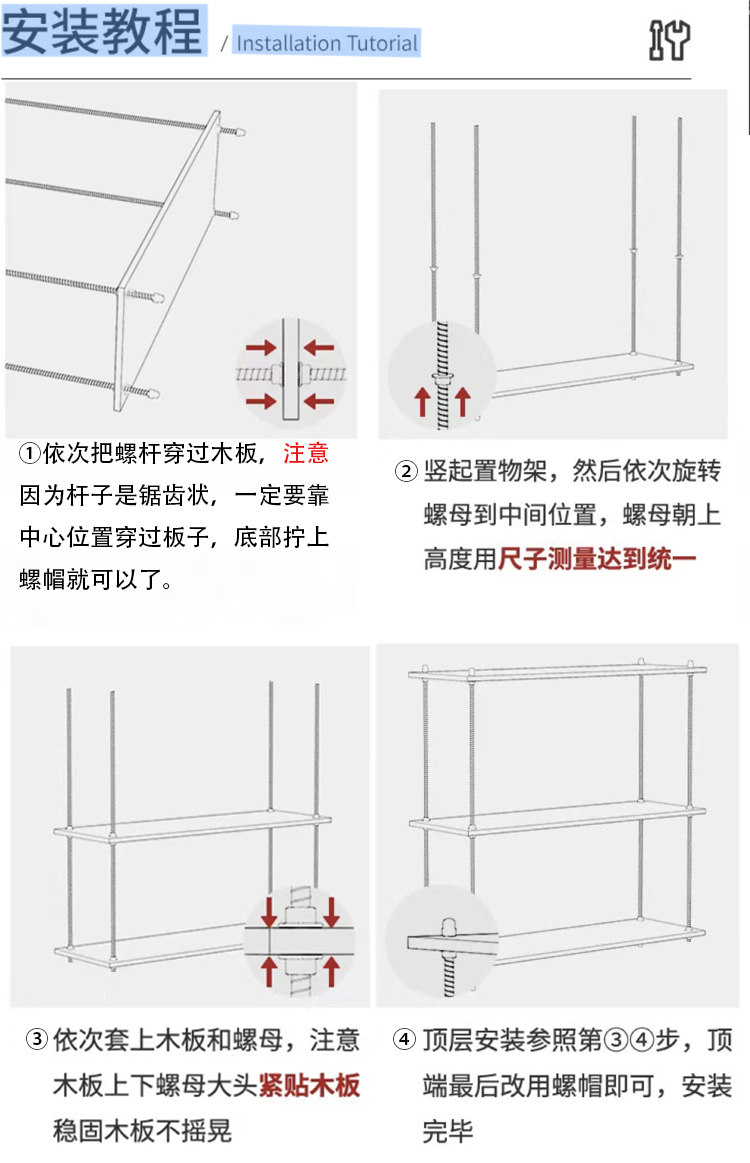 安装教程 / Installation Tutorial

①依次把螺杆穿过木板，注意因为杆子是锯齿状，一定要靠中心位置穿过板子，底部拧上螺帽就可以了。

② 竖起置物架，然后依次旋转螺母到中间位置，螺母朝上高度用尺子测量达到统一

③ 依次套上木板和螺母，注意木板上下螺母大头紧贴木板稳固木板不摇晃

④ 顶层安装参照第③④步，顶端最后改用螺帽即可，安装完毕