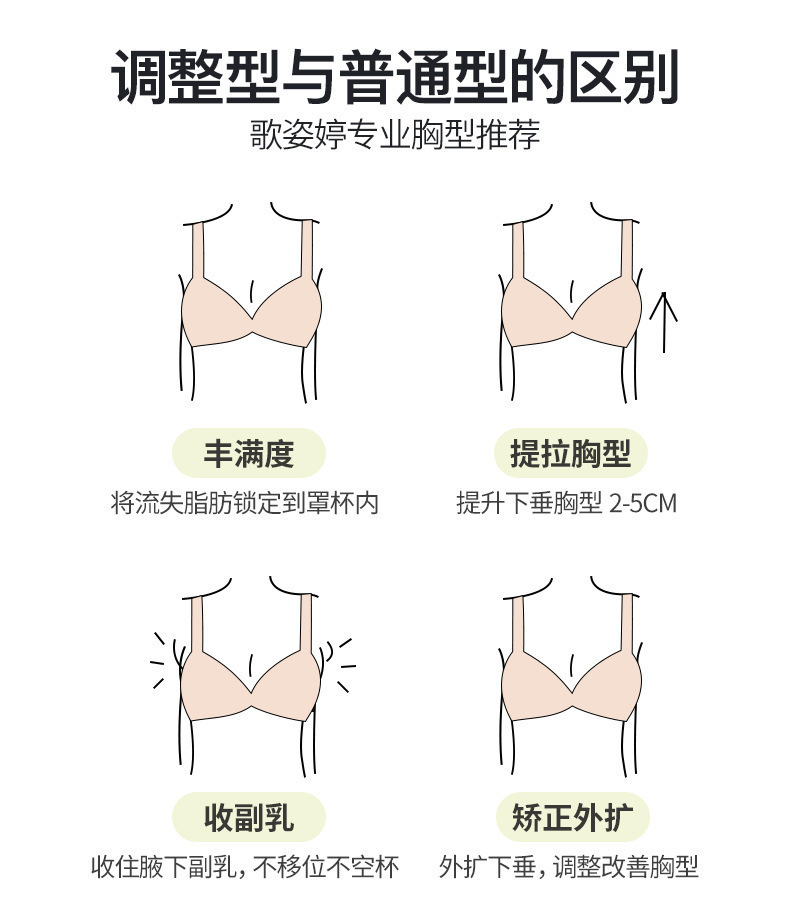 调整型与普通型的区别

歌姿婷专业胸型推荐

丰满度

将流失脂肪锁定到罩杯内

提拉胸型

提升下垂胸型 2-5CM

收副乳

收住腋下副乳，不移位不空杯

矫正外扩

外扩下垂，调整改善胸型