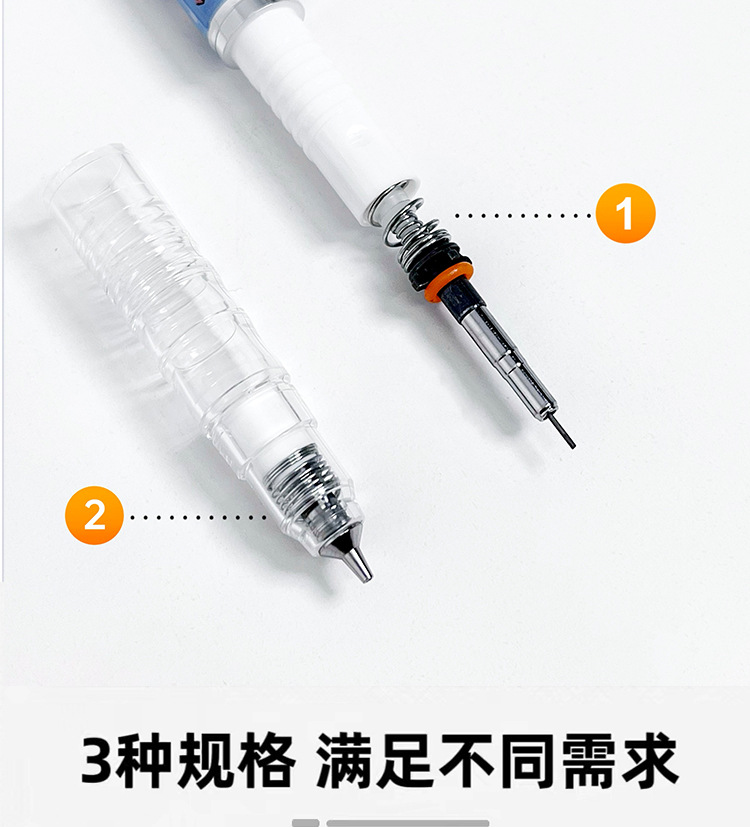 1

2

3种规格 满足不同需求