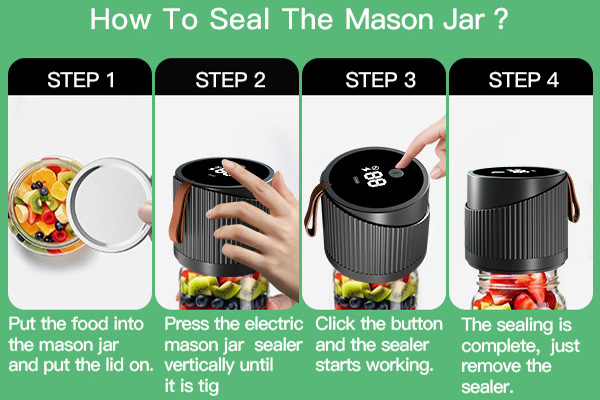 How To Seal The Mason Jar ?

STEP 1

Put the food into the mason jar and put the lid on.

STEP 2

Press the electric mason jar sealer vertically until it is tig

STEP 3

88

Click the button and the sealer starts working.

STEP 4

The sealing is complete, just remove the sealer.