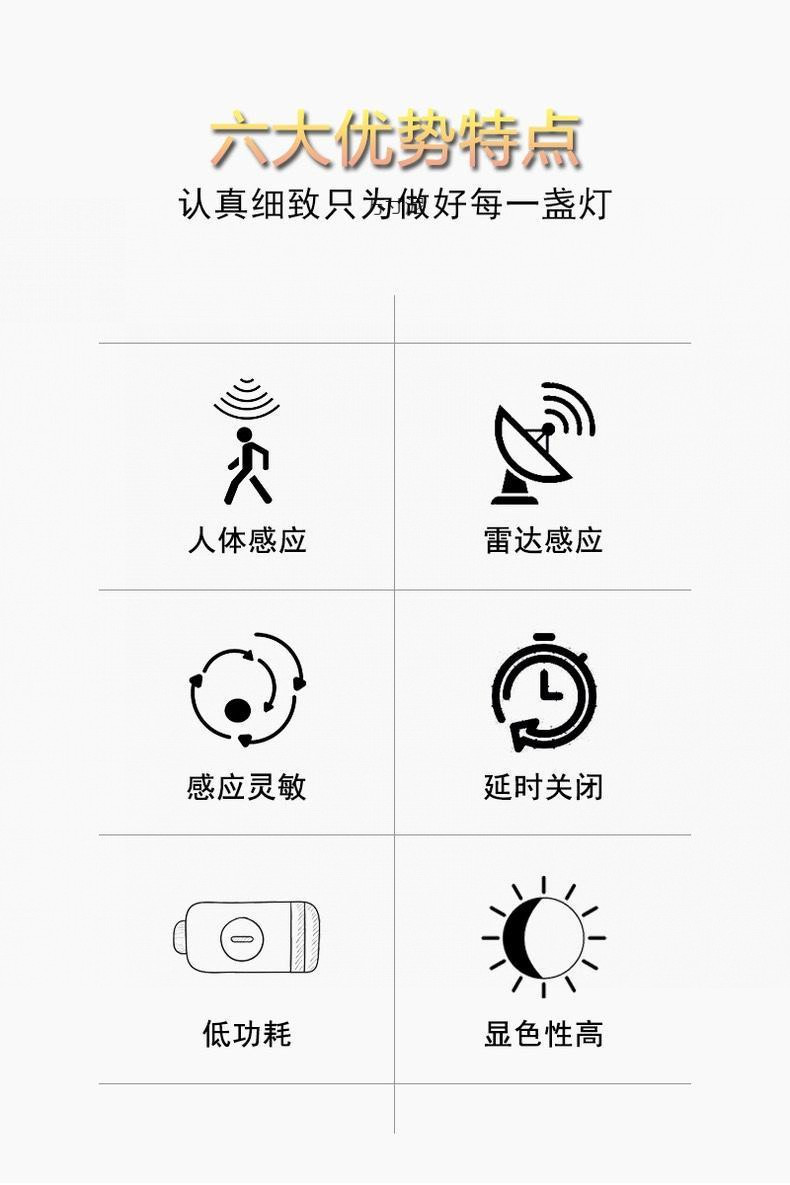 六大优势特点

认真细致只为做好每一盏灯

人体感应

雷达感应

感应灵敏

延时关闭

低功耗

显色性高