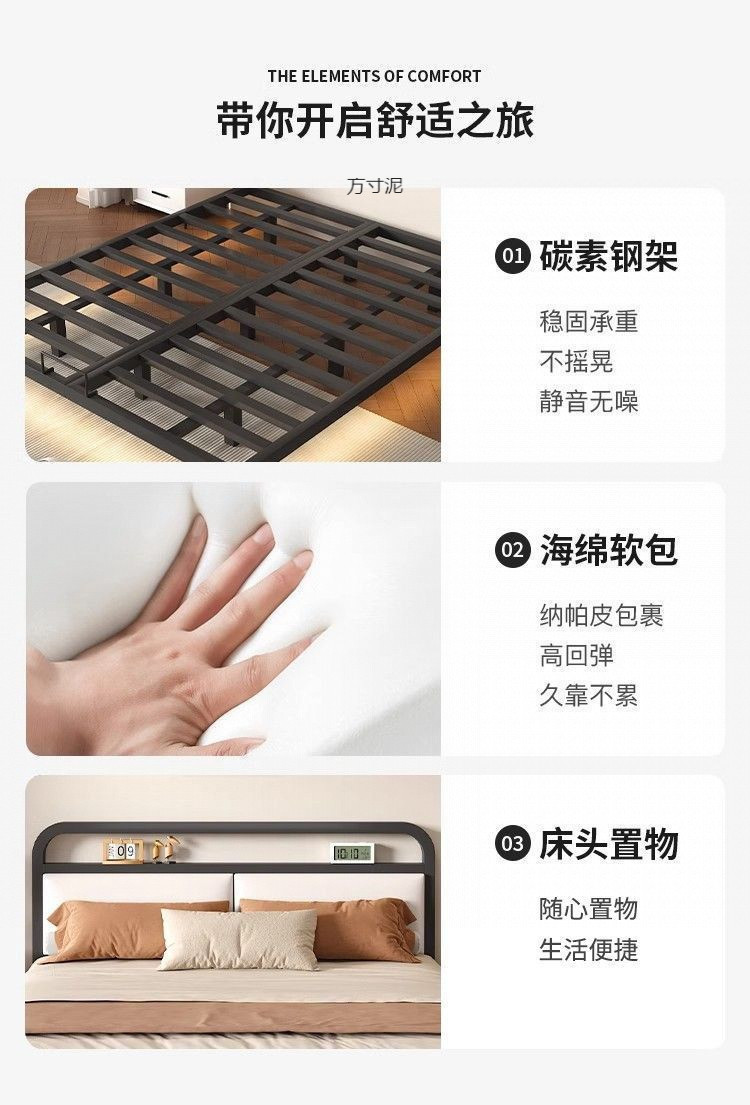 THE ELEMENTS OF COMFORT
带你开启舒适之旅

方寸泥

01 碳素钢架
稳固承重
不摇晃
静音无噪

02 海绵软包
纳帕皮包裹
高回弹
久靠不累

09
10:10
03 床头置物
随心置物
生活便捷