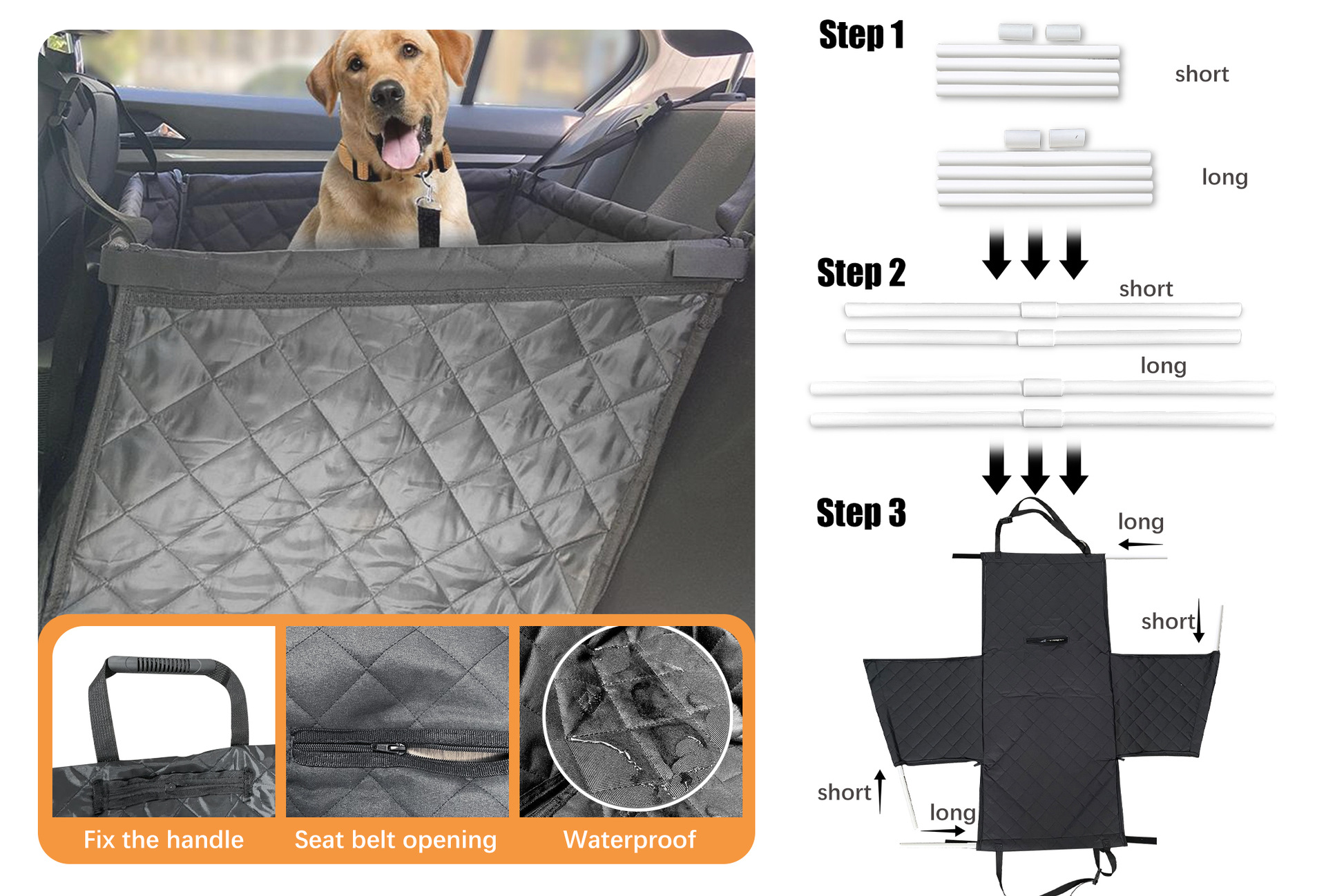 Fix the handle
Seat belt opening
Waterproof

Step 1
short
long

Step 2
short
long

Step 3
long
short
short
long