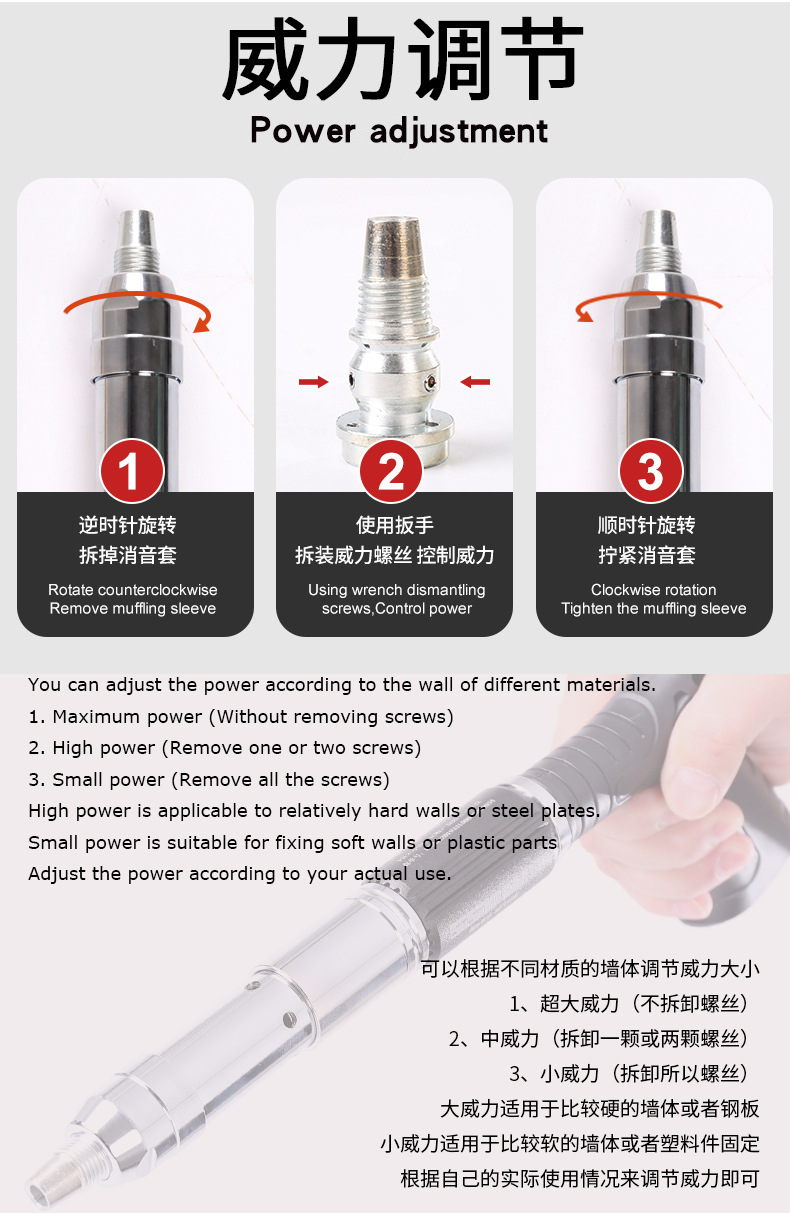 威力调节
Power adjustment

1
逆时针旋转
拆掉消音套
Rotate counterclockwise
Remove muffling sleeve

2
使用扳手
拆装威力螺丝 控制威力
Using wrench dismantling screws,Control power

3
顺时针旋转
拧紧消音套
Clockwise rotation
Tighten the muffling sleeve

You can adjust the power according to the wall of different materials.
1. Maximum power (Without removing screws)
2. High power (Remove one or two screws)
3. Small power (Remove all the screws)
High power is applicable to relatively hard walls or steel plates.
Small power is suitable for fixing soft walls or plastic parts
Adjust the power according to your actual use.

可以根据不同材质的墙体调节威力大小
1、超大威力（不拆卸螺丝）
2、中威力（拆卸一颗或两颗螺丝）
3、小威力（拆卸所以螺丝）
大威力适用于比较硬的墙体或者钢板
小威力适用于比较软的墙体或者塑料件固定
根据自己的实际使用情况来调节威力即可