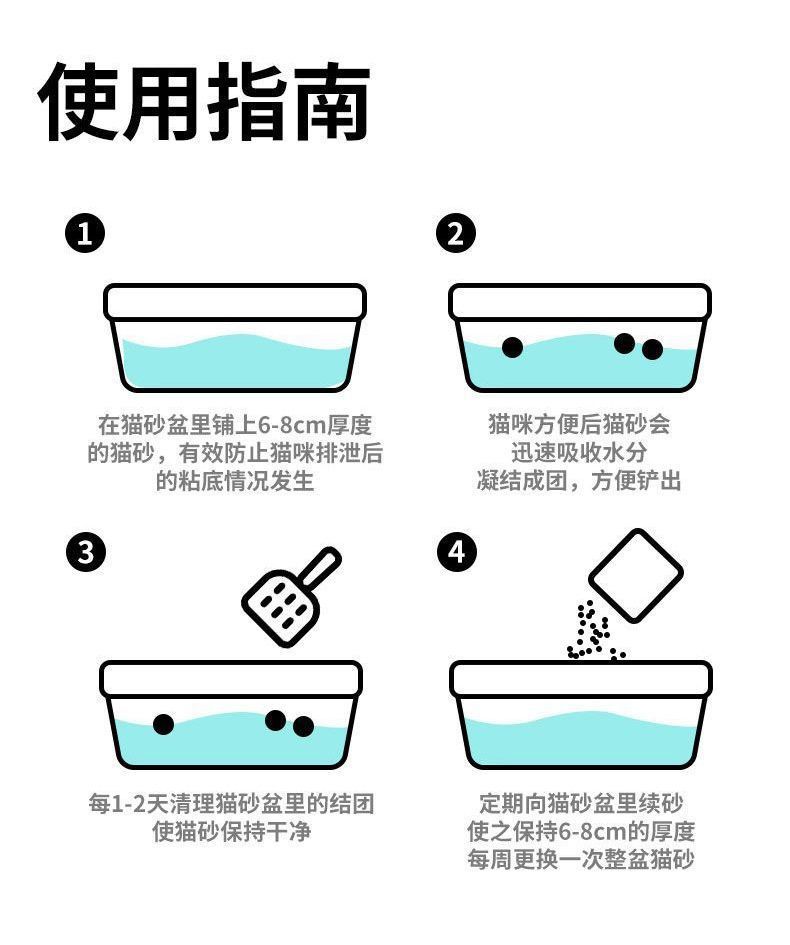 使用指南

1

在猫砂盆里铺上6-8cm厚度的猫砂，有效防止猫咪排泄后的粘底情况发生

2

猫咪方便后猫砂会迅速吸收水分凝结成团，方便铲出

3

每1-2天清理猫砂盆里的结团使猫砂保持干净

4

定期向猫砂盆里续砂使之保持6-8cm的厚度每周更换一次整盆猫砂