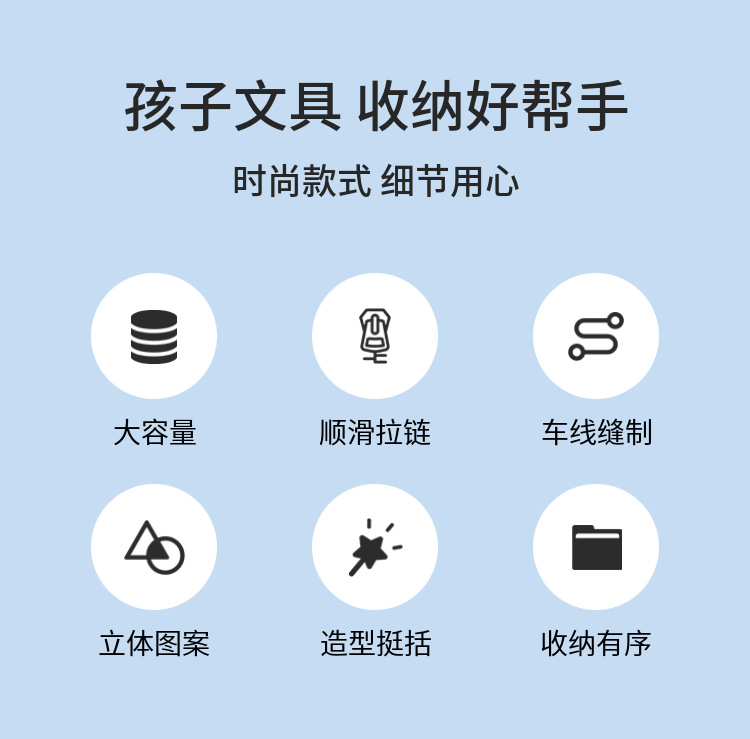 孩子文具 收纳好帮手

时尚款式 细节用心

大容量

顺滑拉链

车线缝制

立体图案

造型挺括

收纳有序