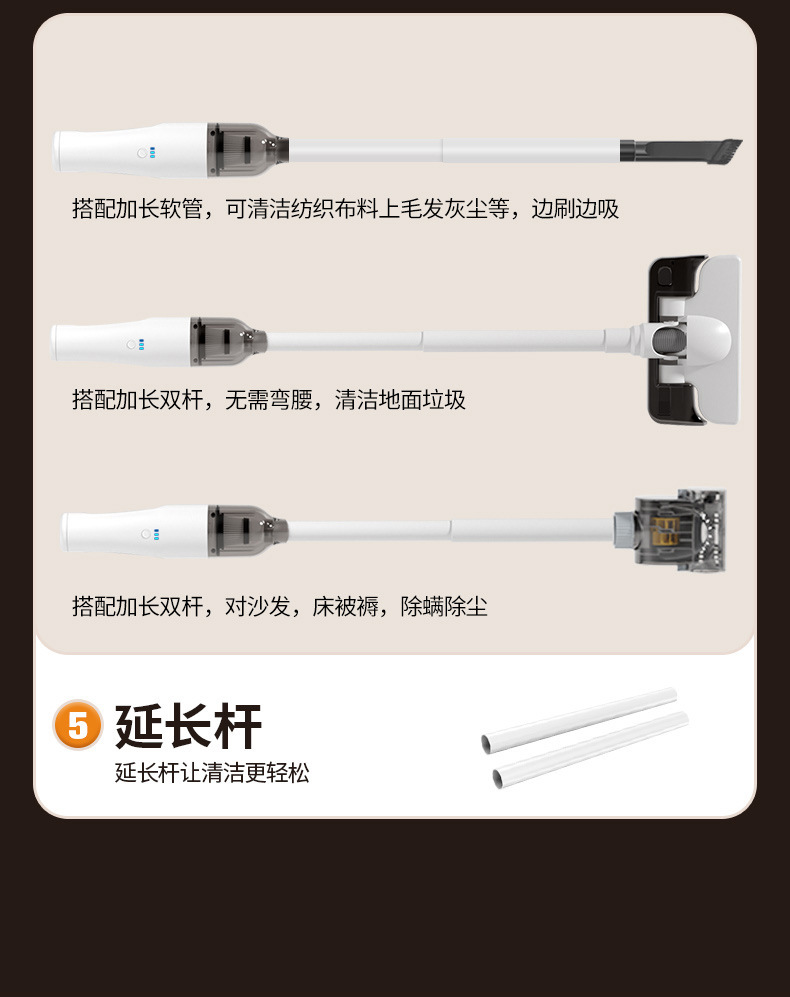 搭配加长软管，可清洁纺织布料上毛发灰尘等，边刷边吸

搭配加长双杆，无需弯腰，清洁地面垃圾

搭配加长双杆，对沙发，床被褥，除螨除尘

5 延长杆

延长杆让清洁更轻松