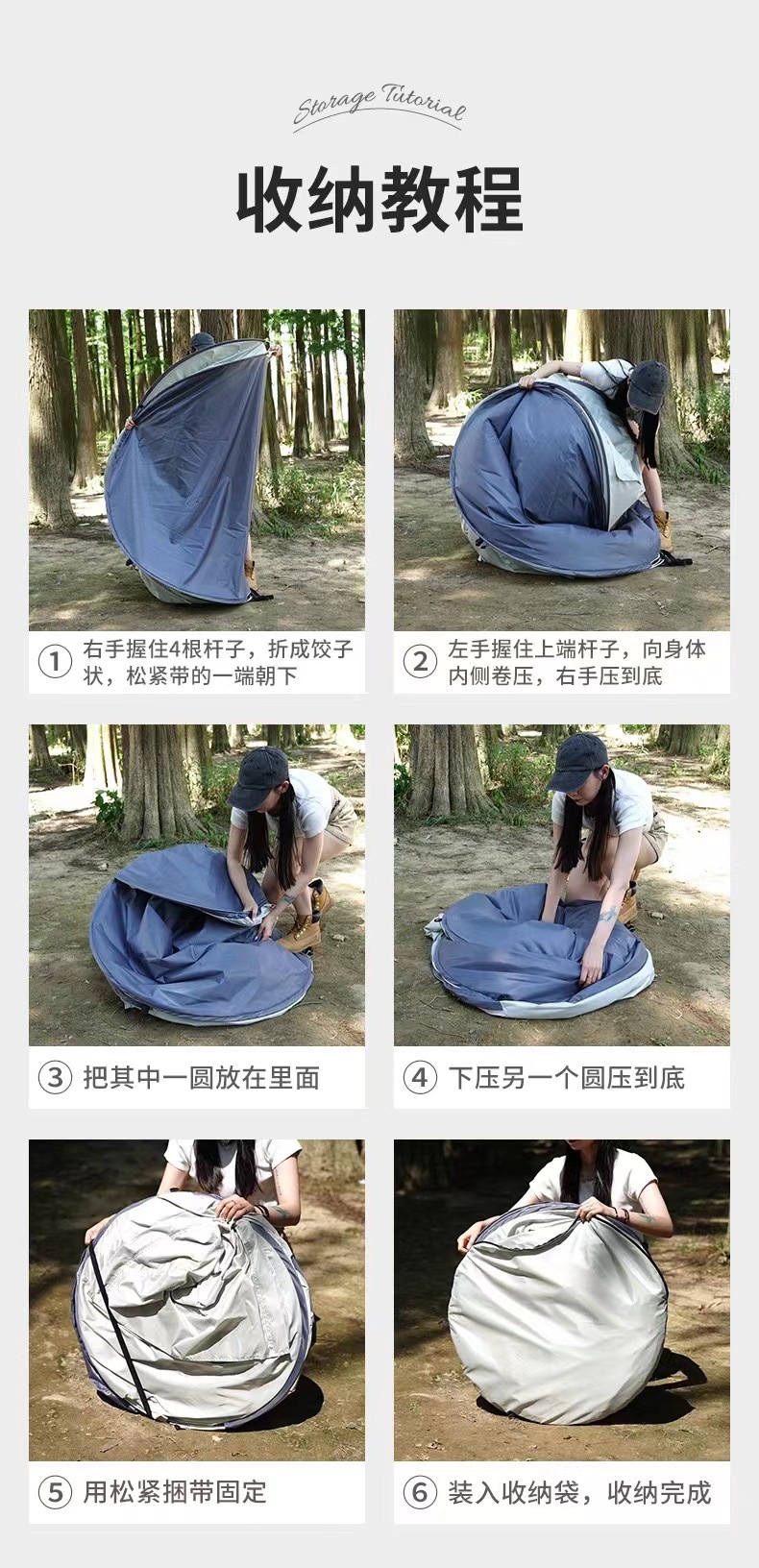 Storage Tutorial

收纳教程

① 右手握住4根杆子，折成饺子状，松紧带的一端朝下

② 左手握住上端杆子，向身体内侧卷压，右手压到底

③ 把其中一圆放在里面

④ 下压另一个圆压到底

⑤ 用松紧捆带固定

⑥ 装入收纳袋，收纳完成