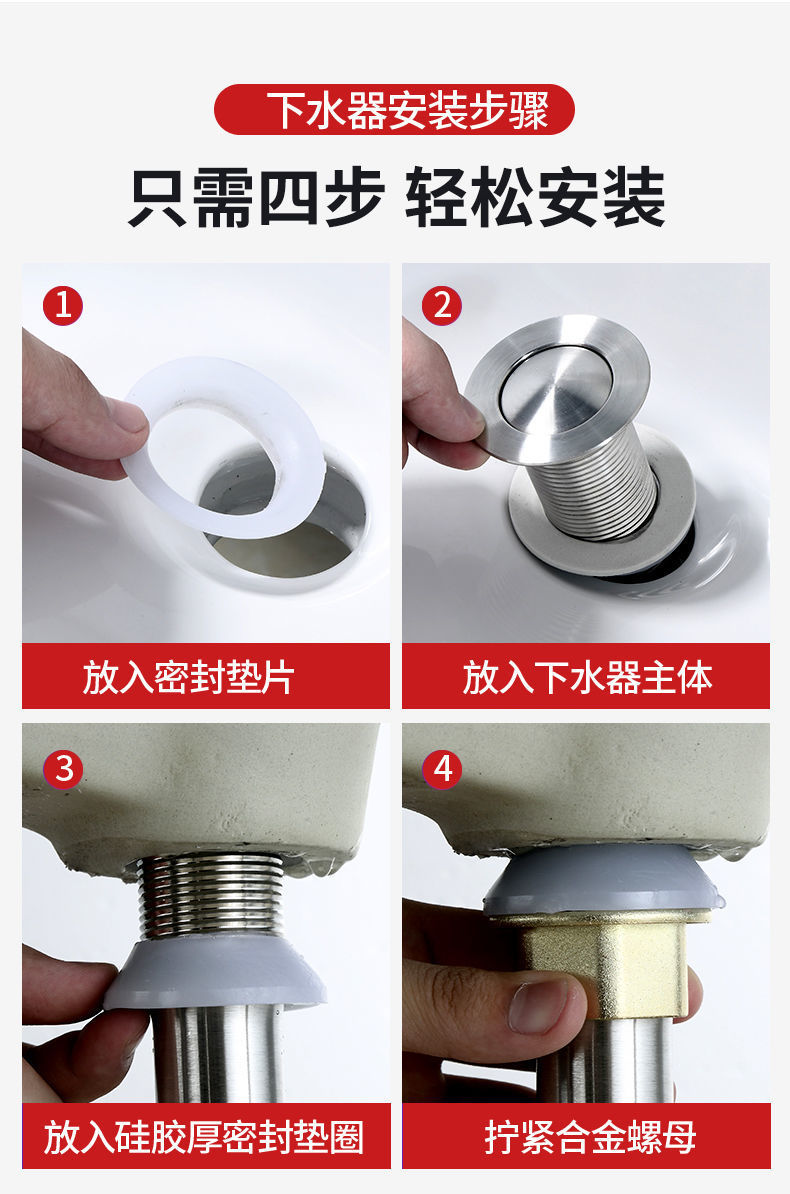 下水器安装步骤

只需四步 轻松安装

1

放入密封垫片

2

放入下水器主体

3

放入硅胶厚密封垫圈

4

拧紧合金螺母