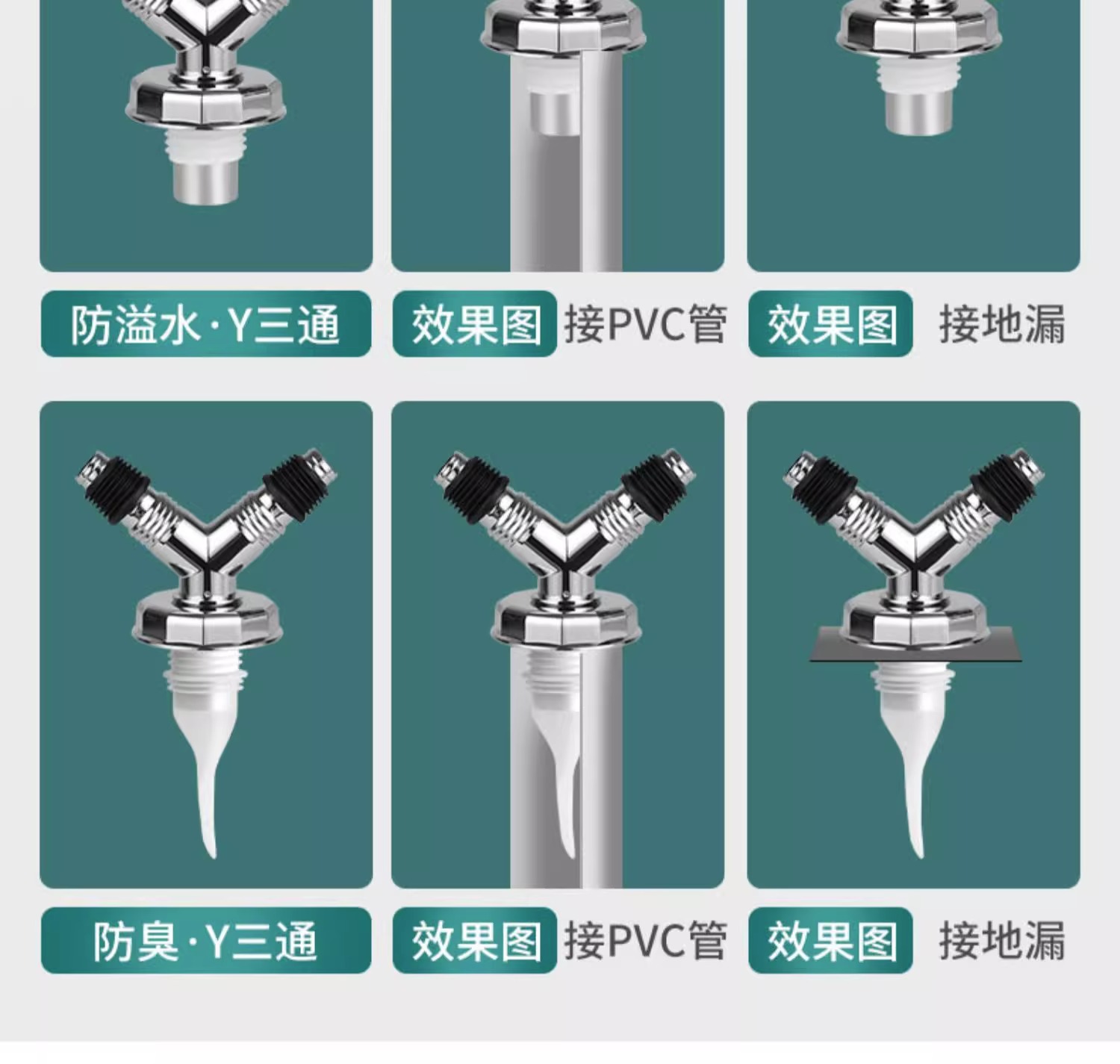 防溢水·Y三通

效果图 接PVC管

效果图 接地漏

防臭·Y三通

效果图 接PVC管

效果图 接地漏