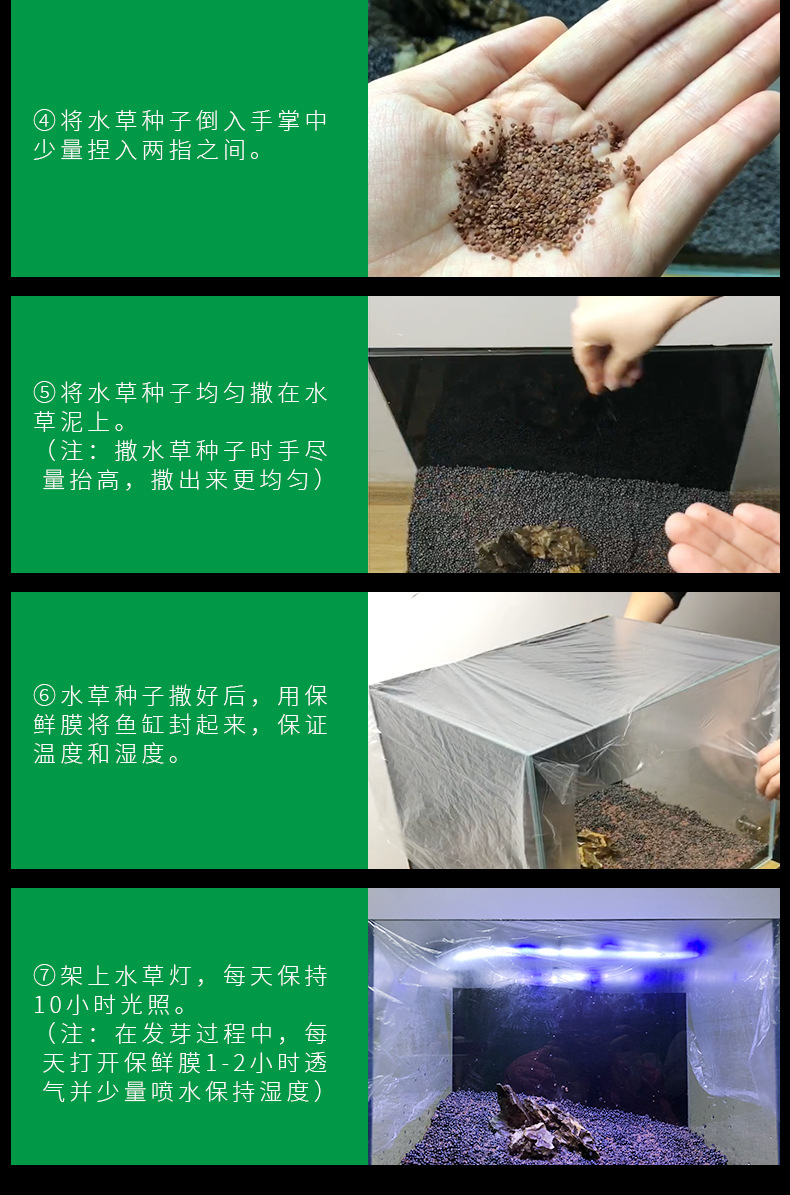 ④将水草种子倒入手掌中少量捏入两指之间。

⑤将水草种子均匀撒在水草泥上。
（注：撒水草种子时手尽量抬高，撒出来更均匀）

⑥水草种子撒好后，用保鲜膜将鱼缸封起来，保证温度和湿度。

⑦架上水草灯，每天保持10小时光照。
（注：在发芽过程中，每天打开保鲜膜1-2小时透气并少量喷水保持湿度）