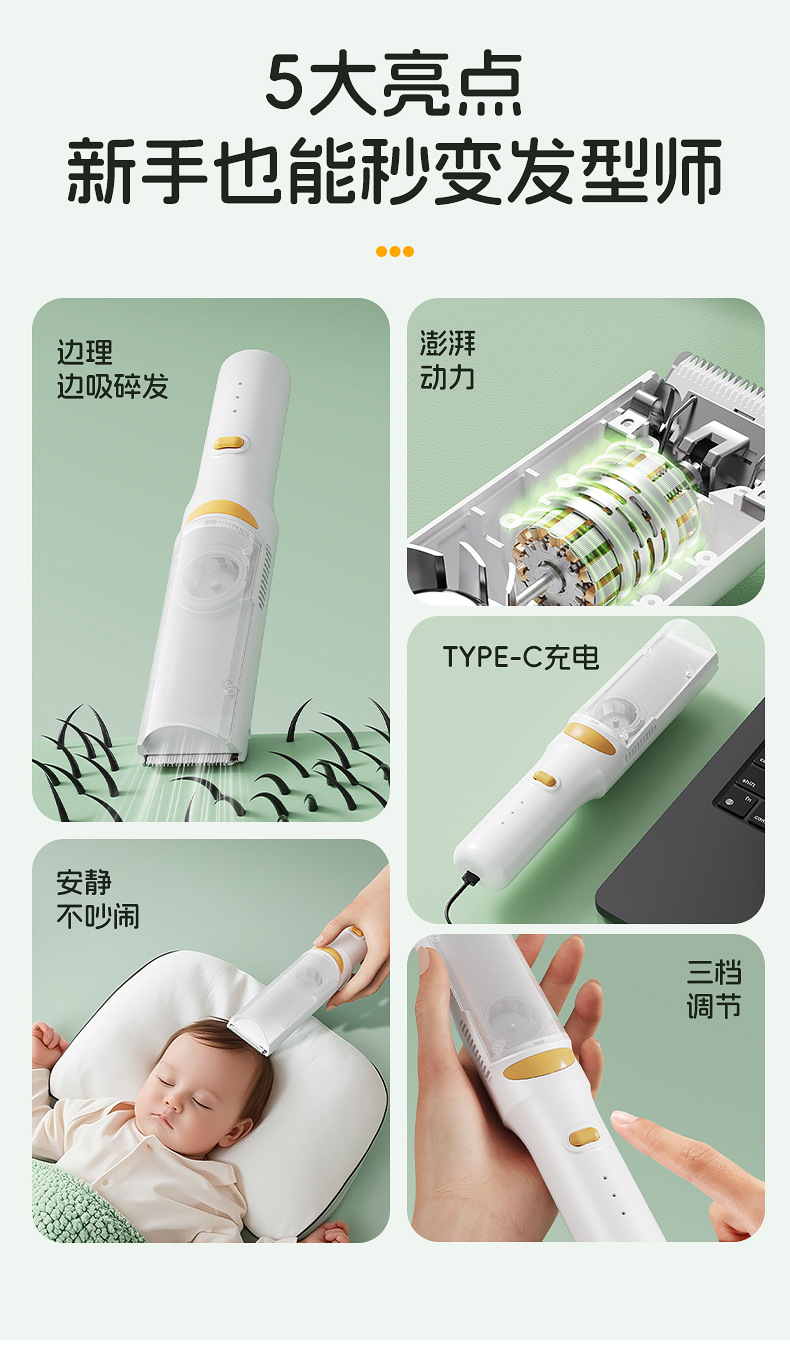 5大亮点
新手也能秒变发型师

边理
边吸碎发

澎湃
动力

TYPE-C充电

安静
不吵闹

三档
调节