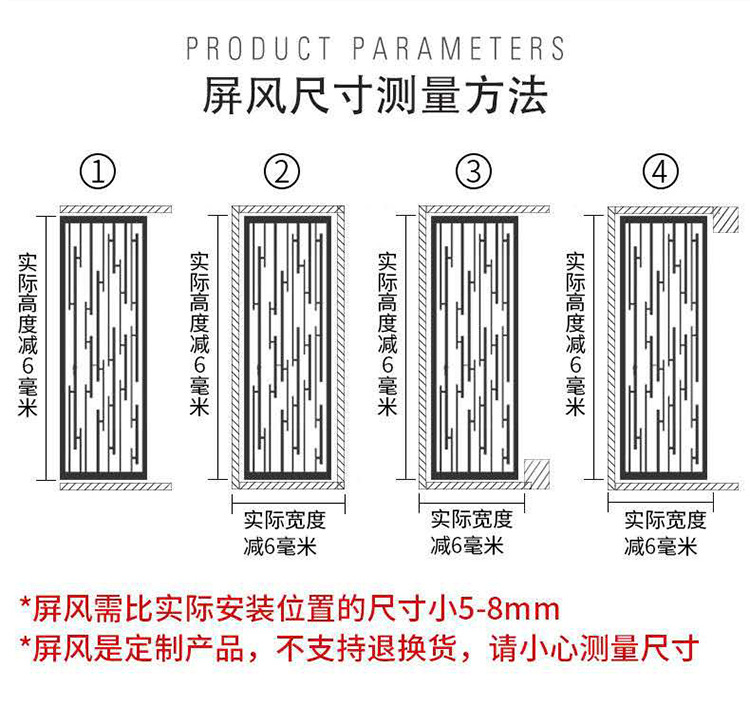 PRODUCT PARAMETERS
屏风尺寸测量方法

①
实际高度减6毫米

②
实际高度减6毫米
实际宽度减6毫米

③
实际高度减6毫米
实际宽度减6毫米

④
实际高度减6毫米
实际宽度减6毫米

*屏风需比实际安装位置的尺寸小5-8mm
*屏风是定制产品，不支持退换货，请小心测量尺寸