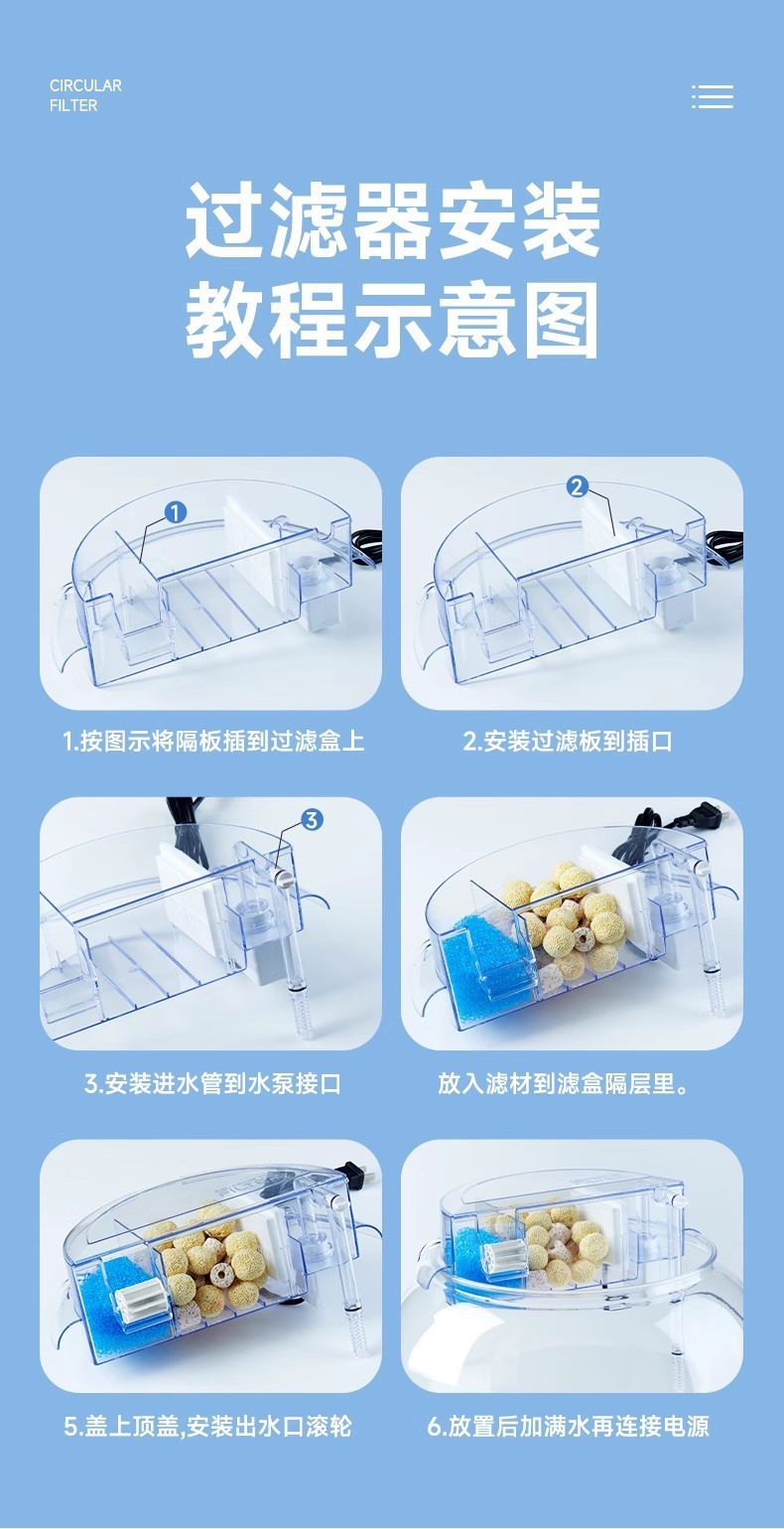 CIRCULAR
FILTER

过滤器安装
教程示意图

1

1.按图示将隔板插到过滤盒上

2

2.安装过滤板到插口

3

3.安装进水管到水泵接口

放入滤材到滤盒隔层里。

5.盖上顶盖,安装出水口滚轮

6.放置后加满水再连接电源