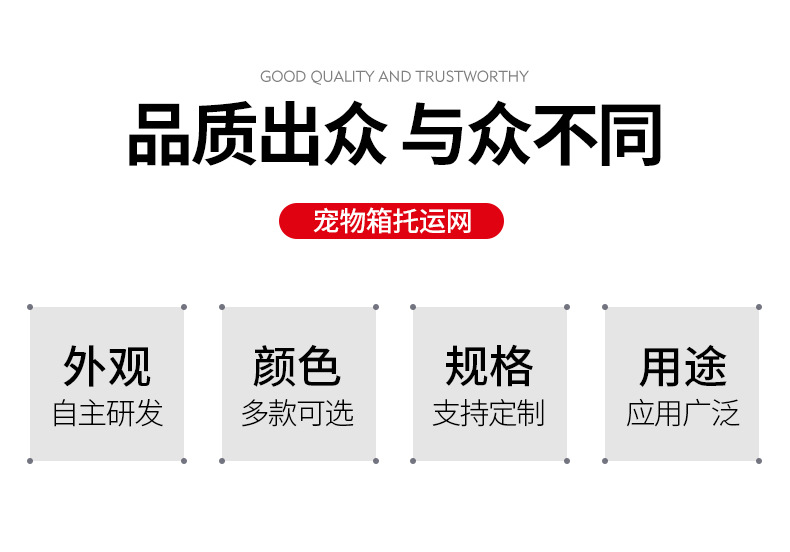 GOOD QUALITY AND TRUSTWORTHY

品质出众 与众不同

宠物箱托运网

外观
自主研发

颜色
多款可选

规格
支持定制

用途
应用广泛