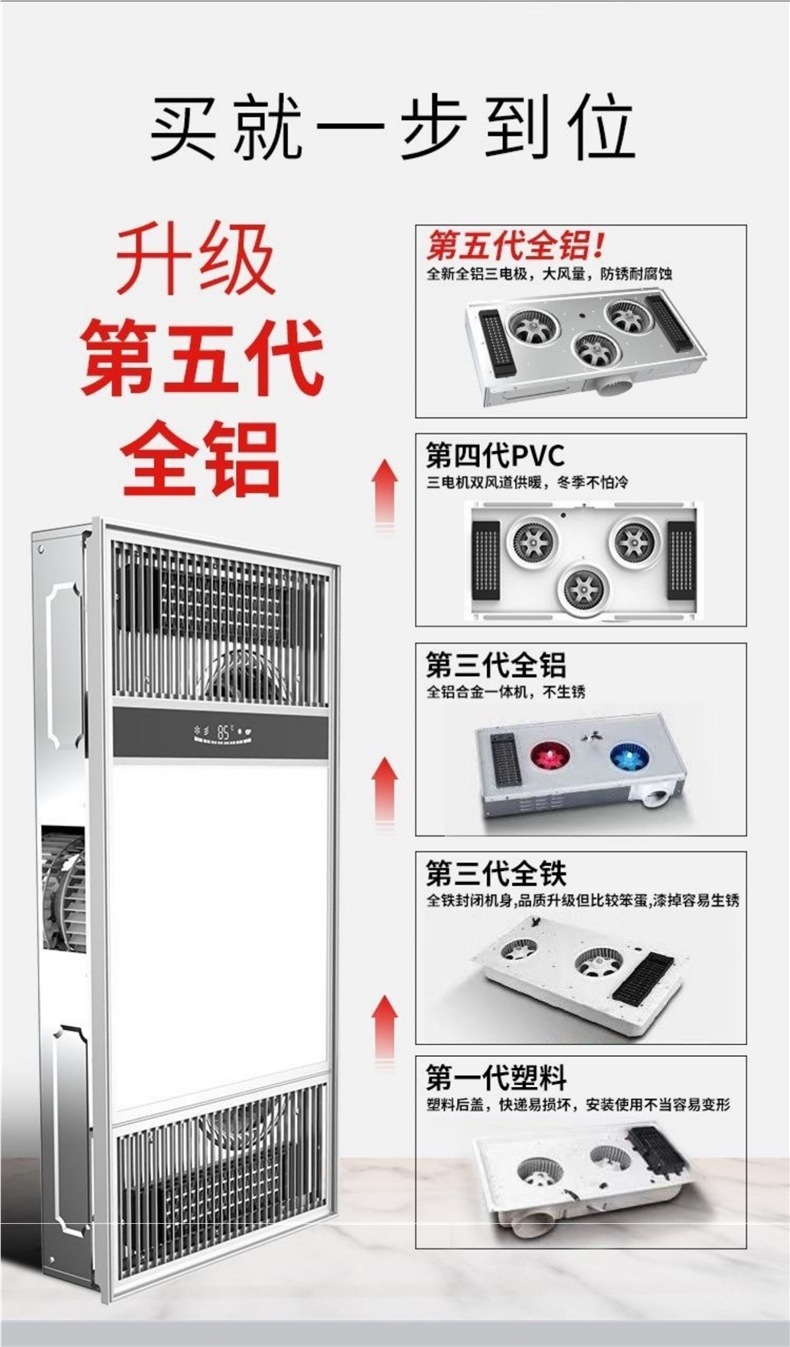 买就一步到位

升级
第五代
全铝

85

第五代全铝！
全新全铝三电极，大风量，防锈耐腐蚀

第四代PVC
三电机双风道供暖，冬季不怕冷

第三代全铝
全铝合金一体机，不生锈

第三代全铁
全铁封闭机身,品质升级但比较笨蛋,漆掉容易生锈

第一代塑料
塑料后盖，快递易损坏，安装使用不当容易变形