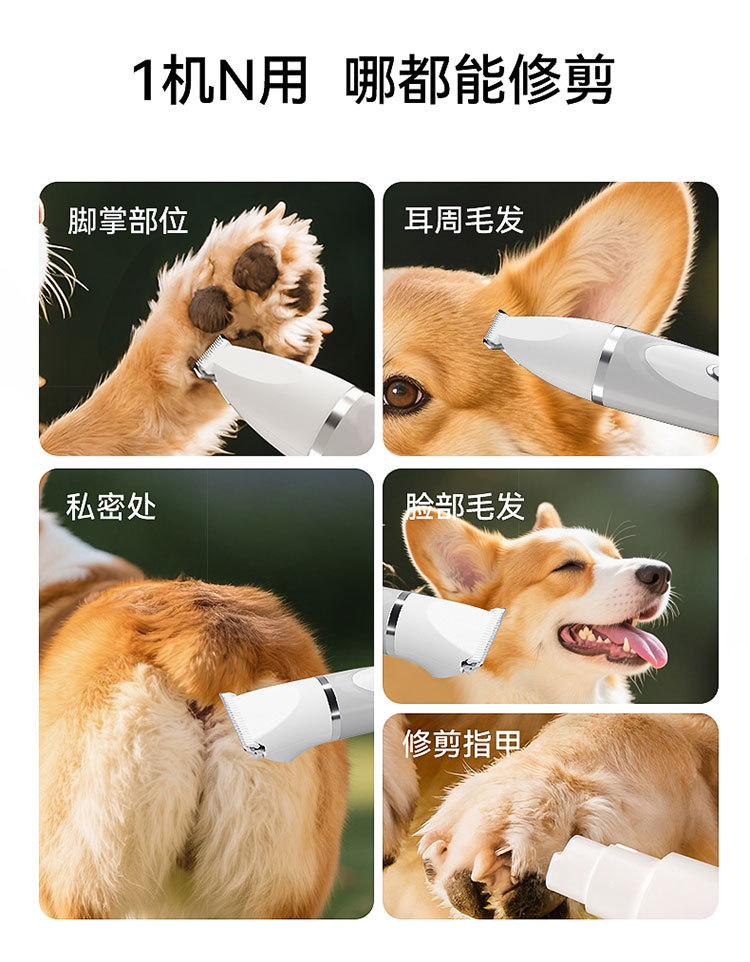 1机N用 哪都能修剪

脚掌部位

耳周毛发

私密处

脸部毛发

修剪指甲