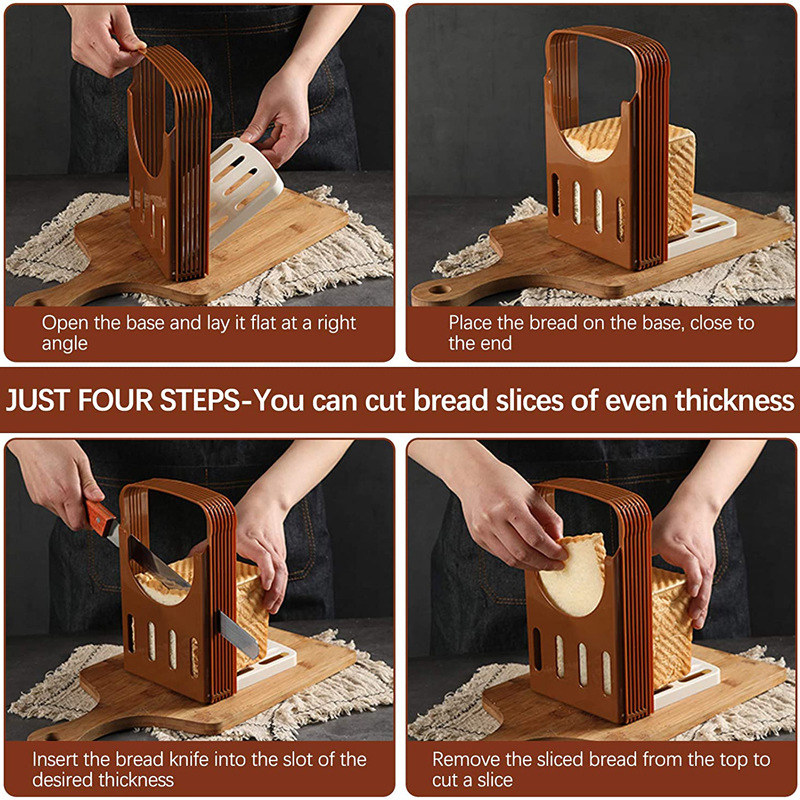 Open the base and lay it flat at a right angle

Place the bread on the base, close to the end

JUST FOUR STEPS-You can cut bread slices of even thickness

Insert the bread knife into the slot of the desired thickness

Remove the sliced bread from the top to cut a slice