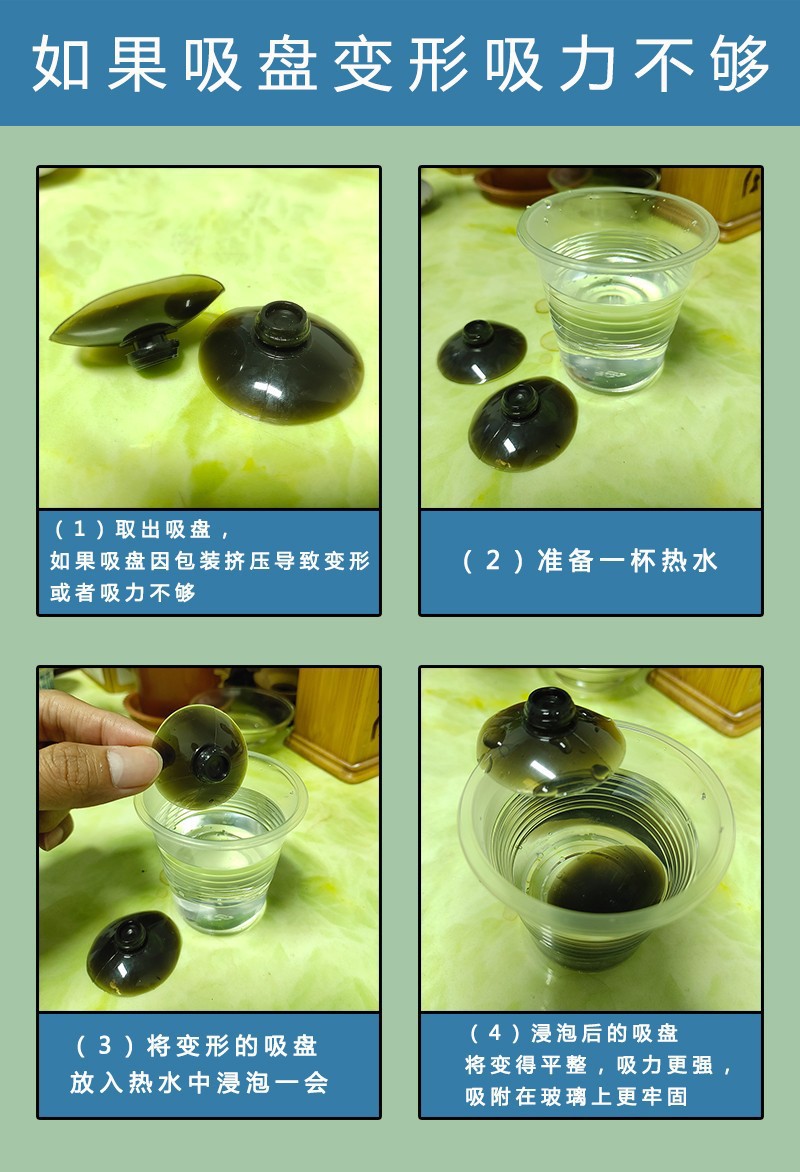 如果吸盘变形吸力不够

（1）取出吸盘，
如果吸盘因包装挤压导致变形
或者吸力不够

（2）准备一杯热水

（3）将变形的吸盘
放入热水中浸泡一会

（4）浸泡后的吸盘
将变得平整，吸力更强，
吸附在玻璃上更牢固